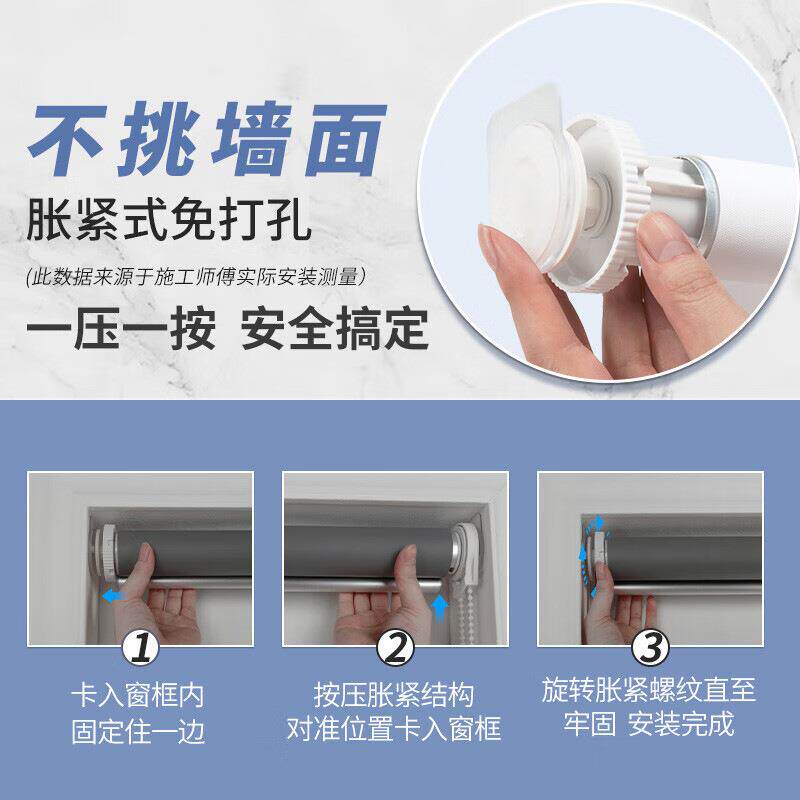 不挑墙面

胀紧式免打孔

(此数据来源于施工师傅实际安装测量)

一压一按 安全搞定

1
卡入窗框内
固定住一边

2
按压胀紧结构
对准位置卡入窗框

3
旋转胀紧螺纹直至
牢固 安装完成