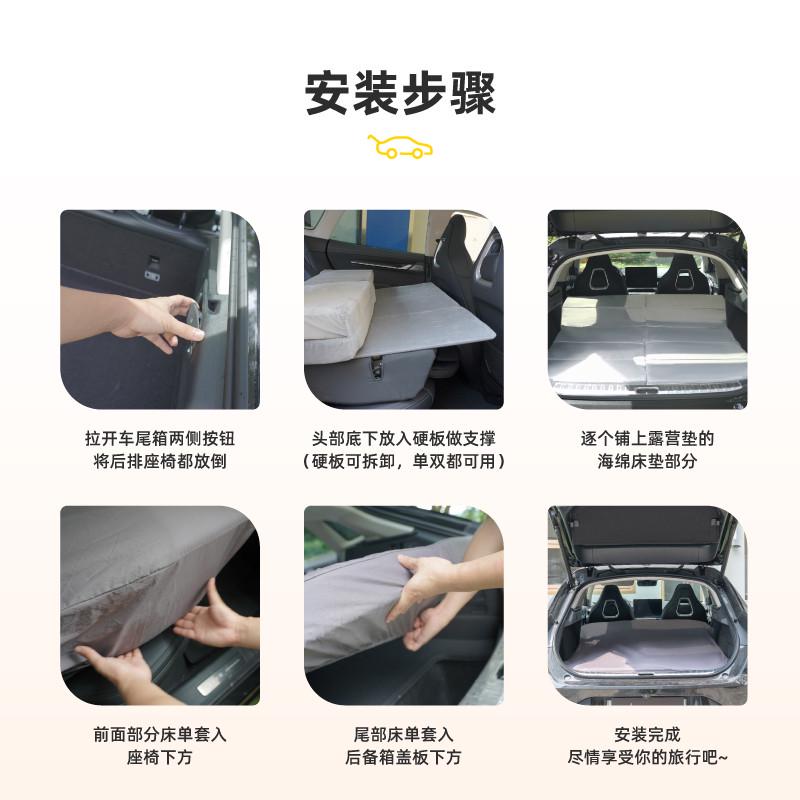 安装步骤

拉开车尾箱两侧按钮
将后排座椅都放倒

头部底下放入硬板做支撑
（硬板可拆卸，单双都可用）

逐个铺上露营垫的
海绵床垫部分

前面部分床单套入
座椅下方

尾部床单套入
后备箱盖板下方

安装完成
尽情享受你的旅行吧~