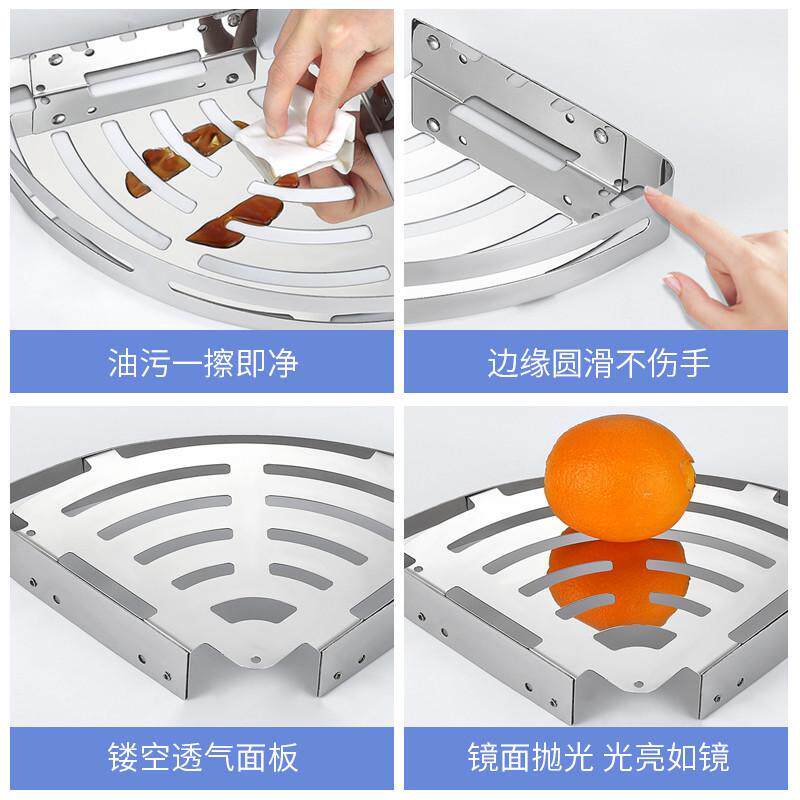 油污一擦即净

边缘圆滑不伤手

镂空透气面板

镜面抛光 光亮如镜