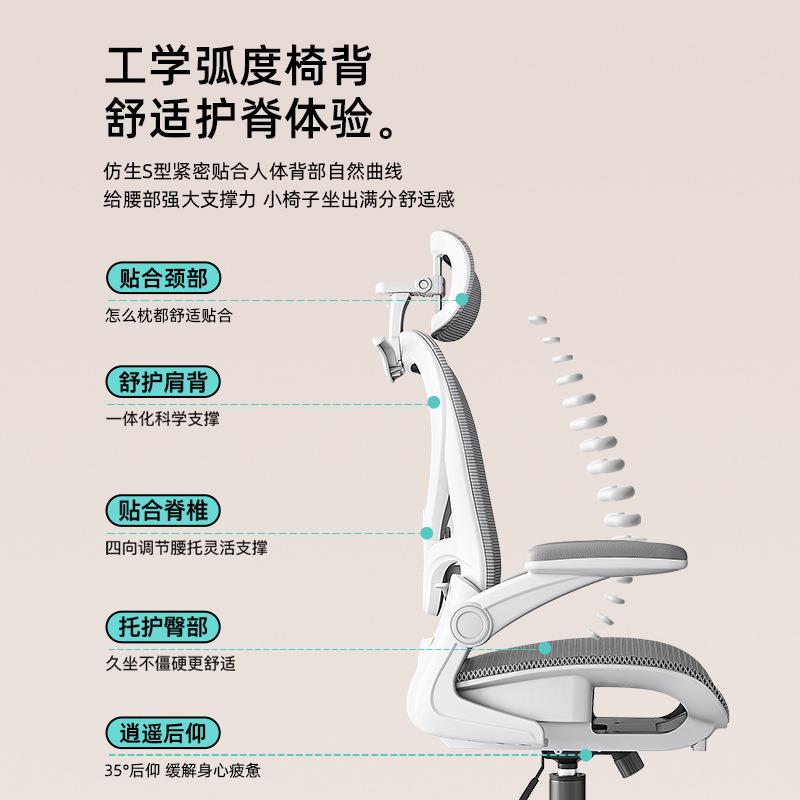 工学弧度椅背
舒适护脊体验。

仿生S型紧密贴合人体背部自然曲线
给腰部强大支撑力 小椅子坐出满分舒适感

贴合颈部
怎么枕都舒适贴合

舒护肩背
一体化科学支撑

贴合脊椎
四向调节腰托灵活支撑

托护臀部
久坐不僵硬更舒适

逍遥后仰
35°后仰 缓解身心疲惫