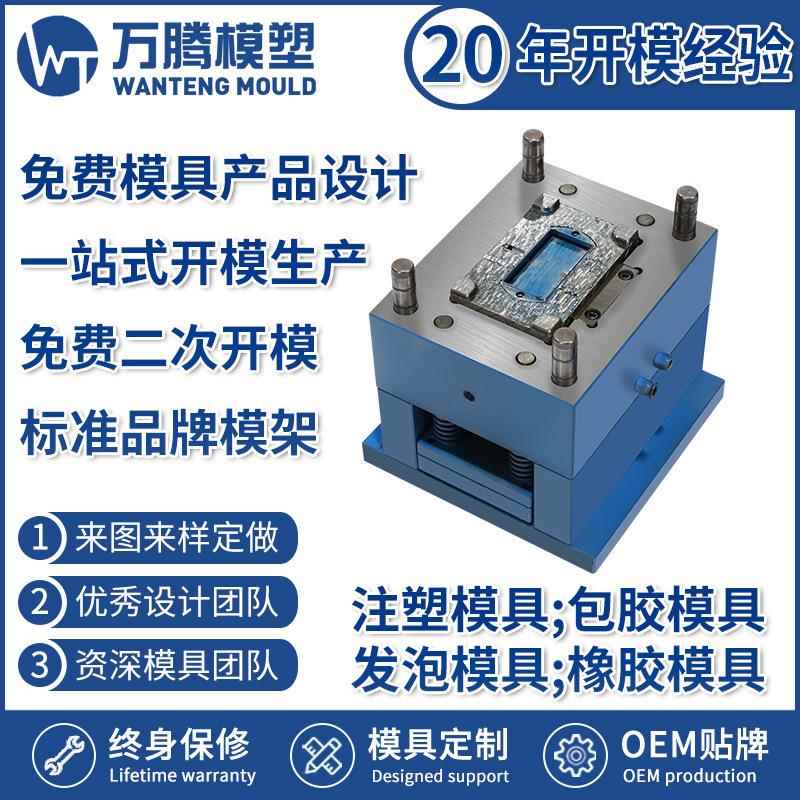 WT 万腾模塑
WANTENG MOULD

20 年开模经验

免费模具产品设计
一站式开模生产
免费二次开模
标准品牌模架

1 来图来样定做
2 优秀设计团队
3 资深模具团队

注塑模具;包胶模具
发泡模具;橡胶模具

终身保修
Lifetime warranty

模具定制
Designed support

OEM贴牌
OEM production