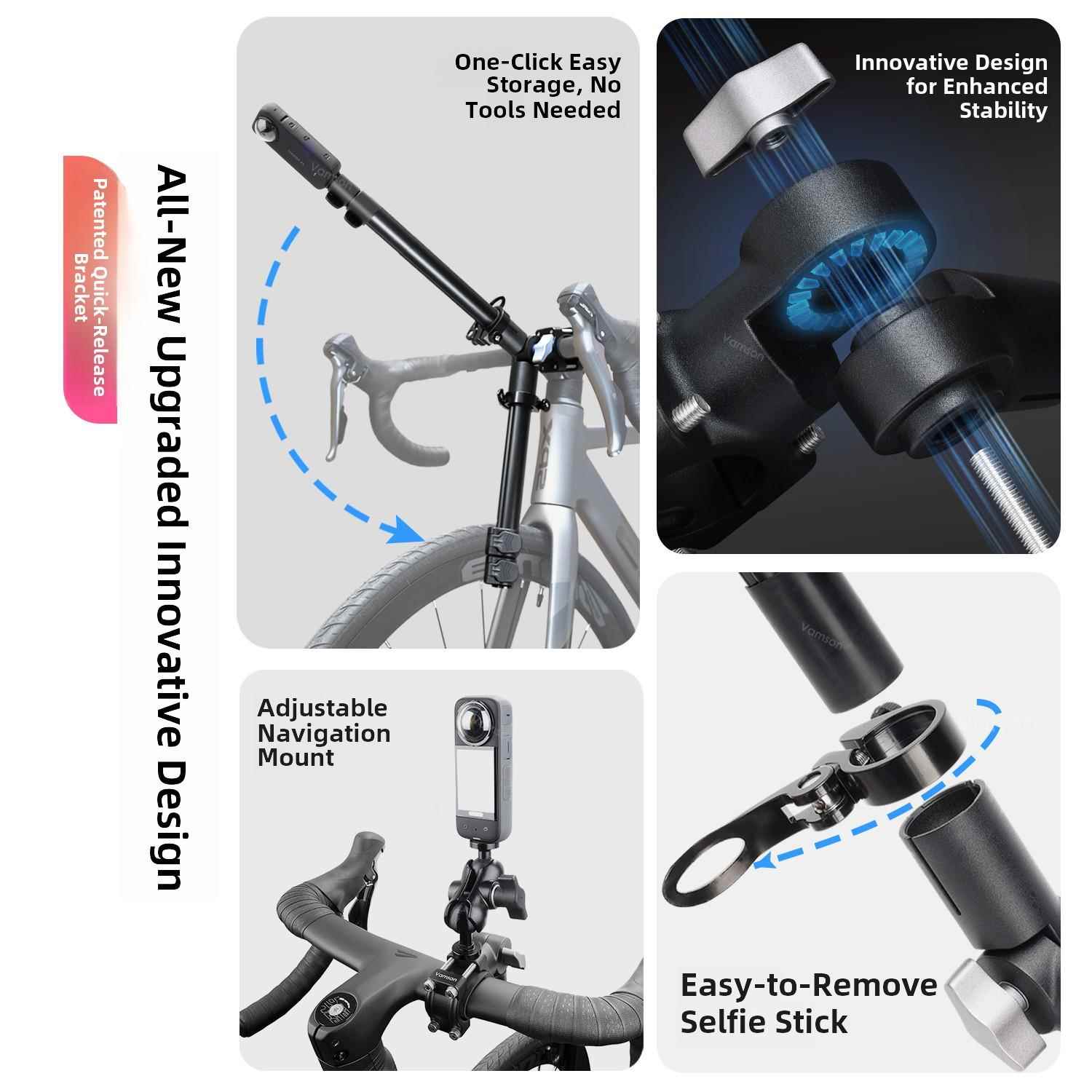 Patented Quick-Release Bracket

All-New Upgraded Innovative Design

One-Click Easy Storage, No Tools Needed

Vamson

Innovative Design for Enhanced Stability

Vamson

Adjustable Navigation Mount

Vamson

Vamson

Easy-to-Remove Selfie Stick