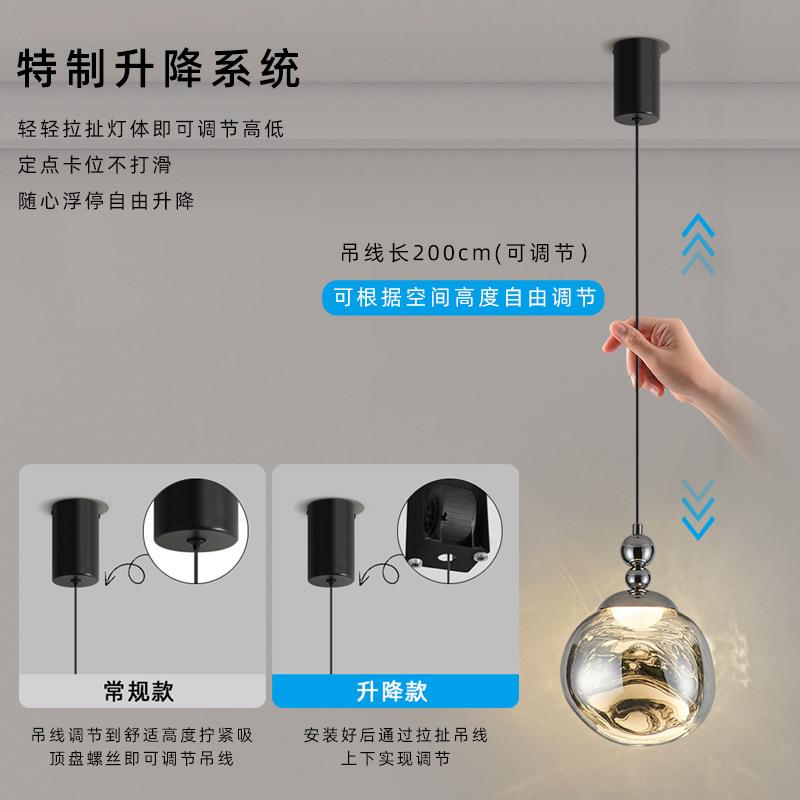 特制升降系统

轻轻拉扯灯体即可调节高低
定点卡位不打滑
随心浮停自由升降

吊线长200cm(可调节)
可根据空间高度自由调节

常规款
吊线调节到舒适高度拧紧吸顶盘螺丝即可调节吊线

升降款
安装好后通过拉扯吊线上下实现调节