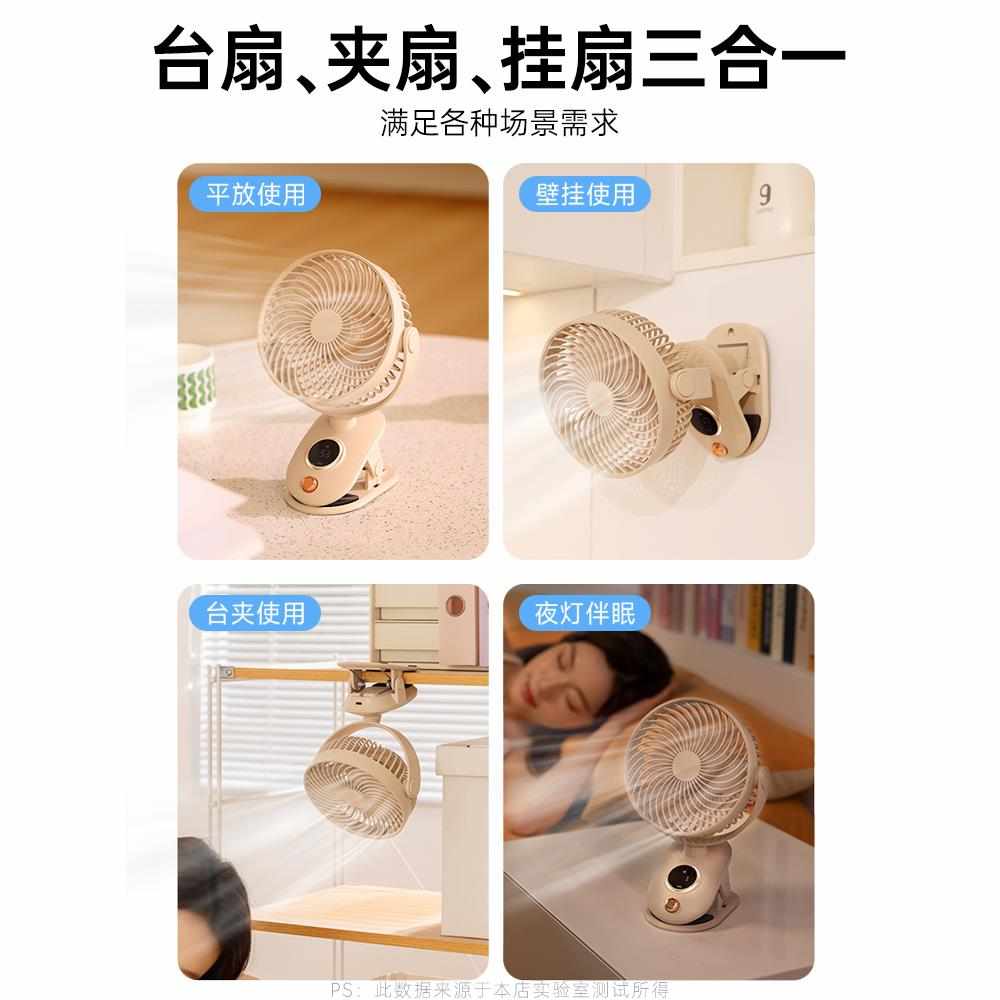 台扇、夹扇、挂扇三合一

满足各种场景需求

平放使用

壁挂使用

9

台夹使用

夜灯伴眠

PS：此数据来源于本店实验室测试所得