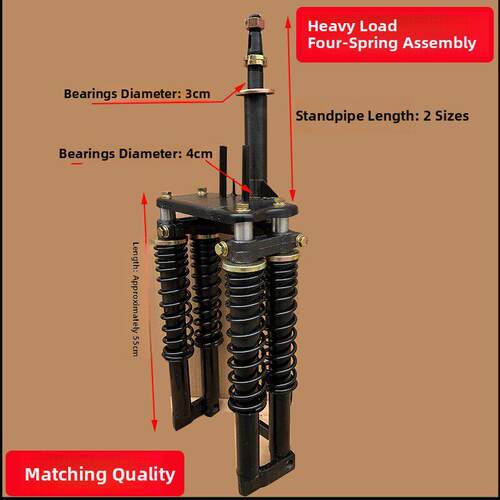 Heavy Load
Four-Spring Assembly

Bearings Diameter: 3cm

Standpipe Length: 2 Sizes

Bearings Diameter: 4cm

Length: Approximately 55cm

Matching Quality