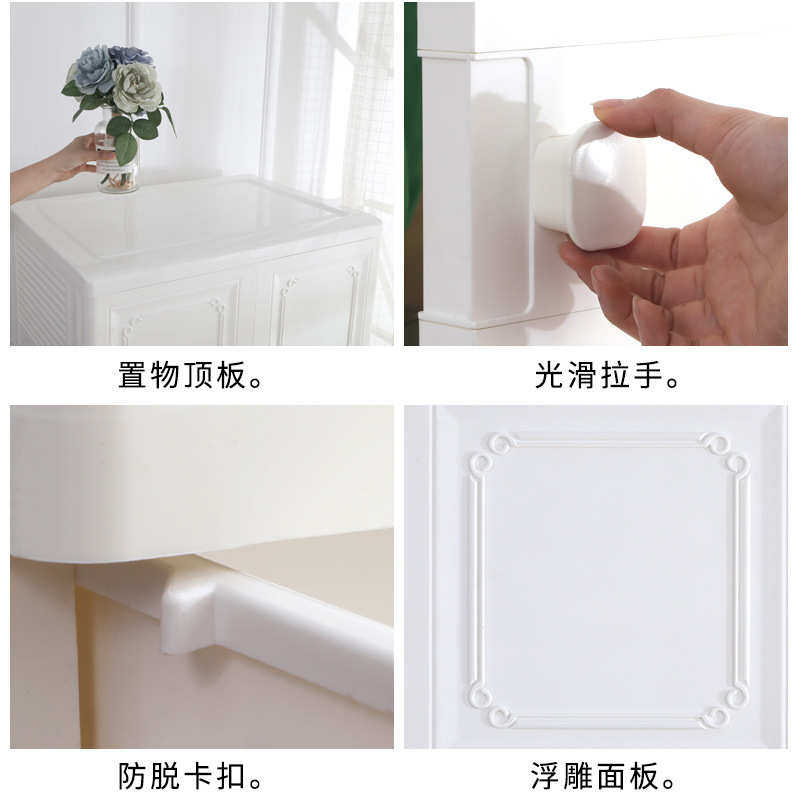 置物顶板。

光滑拉手。

防脱卡扣。

浮雕面板。