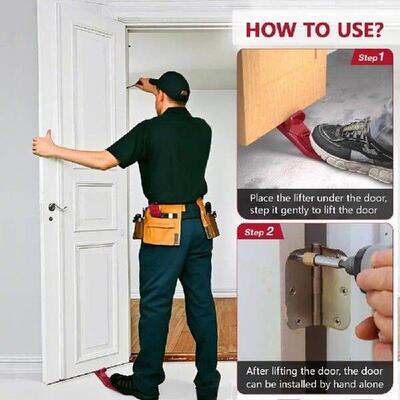 HOW TO USE?

Step 1

Place the lifter under the door, step it gently to lift the door

Step 2

After lifting the door, the door can be installed by hand alone