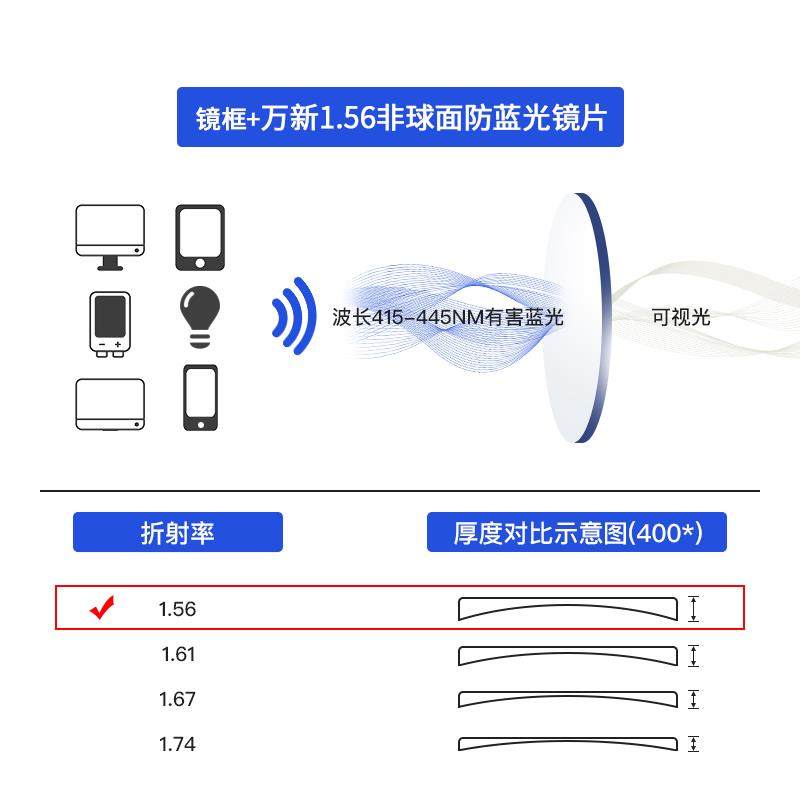 镜框+万新1.56非球面防蓝光镜片

波长415-445NM有害蓝光

可视光

折射率

厚度对比示意图(400*)

1.56

1.61

1.67

1.74