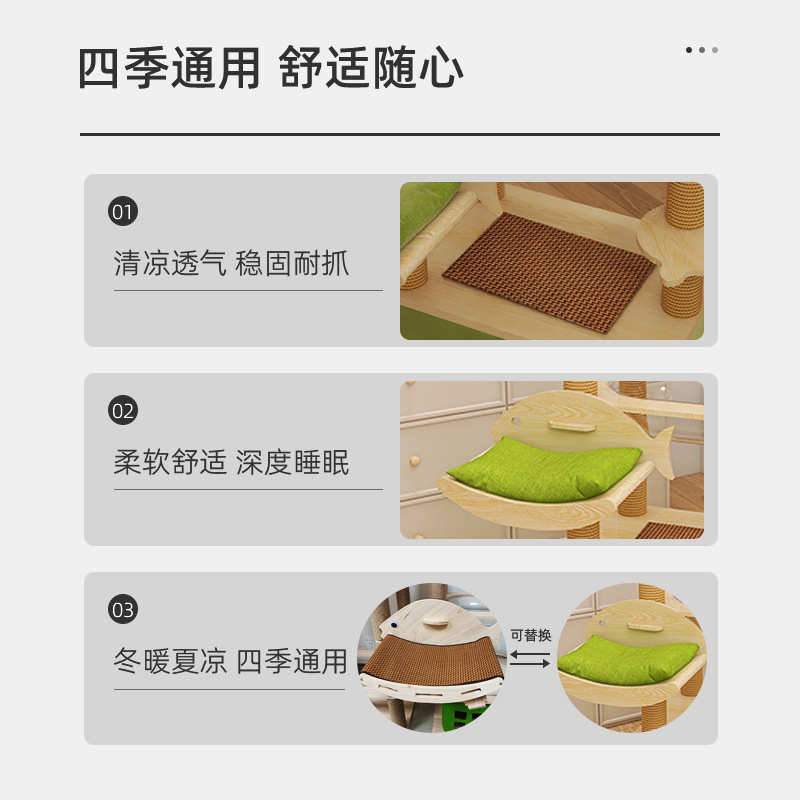 四季通用 舒适随心

01
清凉透气 稳固耐抓

02
柔软舒适 深度睡眠

03
冬暖夏凉 四季通用

可替换