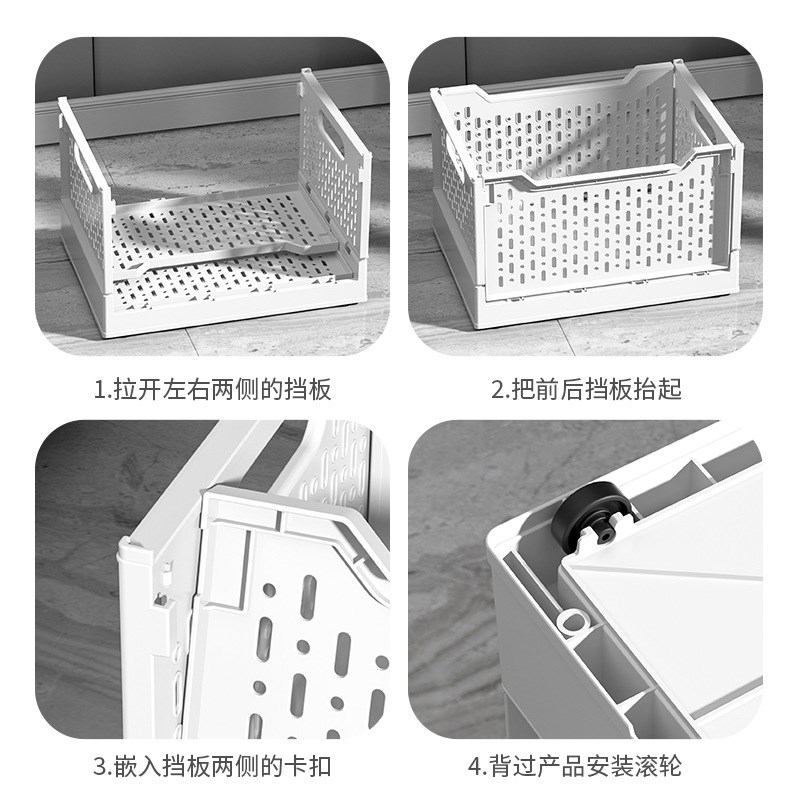 1.拉开左右两侧的挡板

2.把前后挡板抬起

3.嵌入挡板两侧的卡扣

4.背过产品安装滚轮