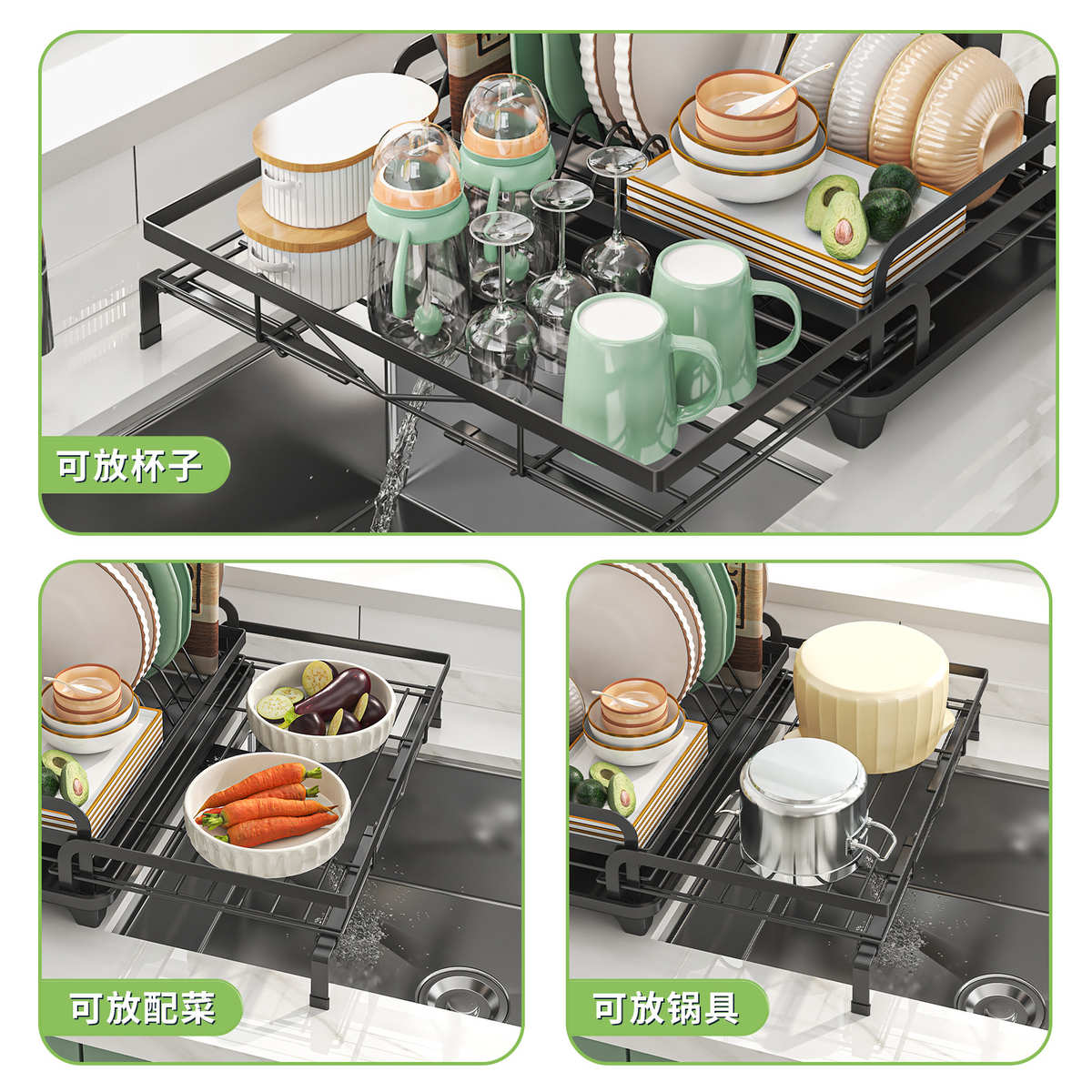 可放杯子

可放配菜

可放锅具