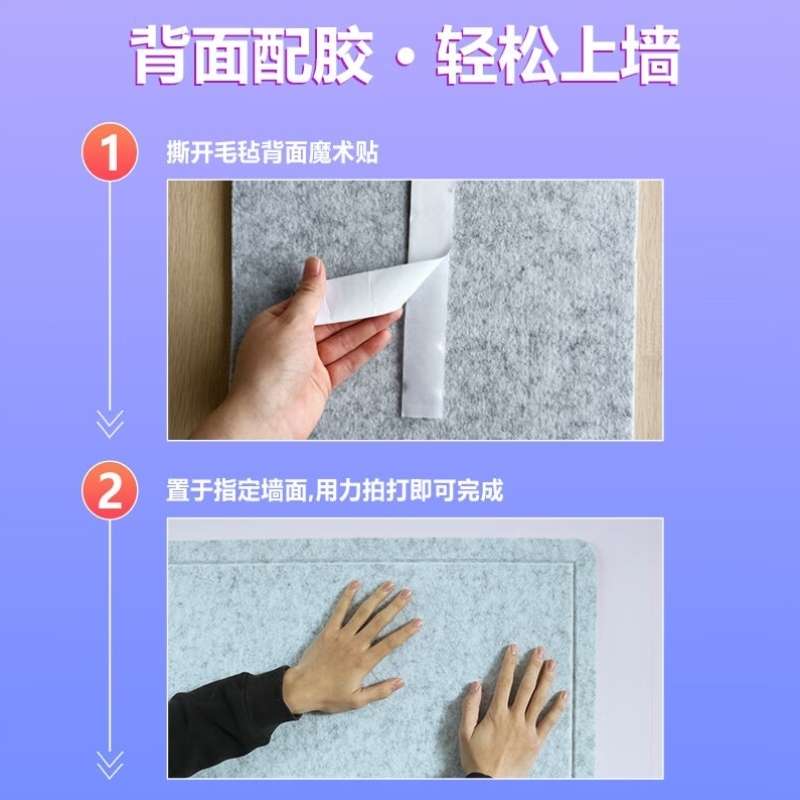 背面配胶 · 轻松上墙

1 撕开毛毡背面魔术贴

2 置于指定墙面,用力拍打即可完成