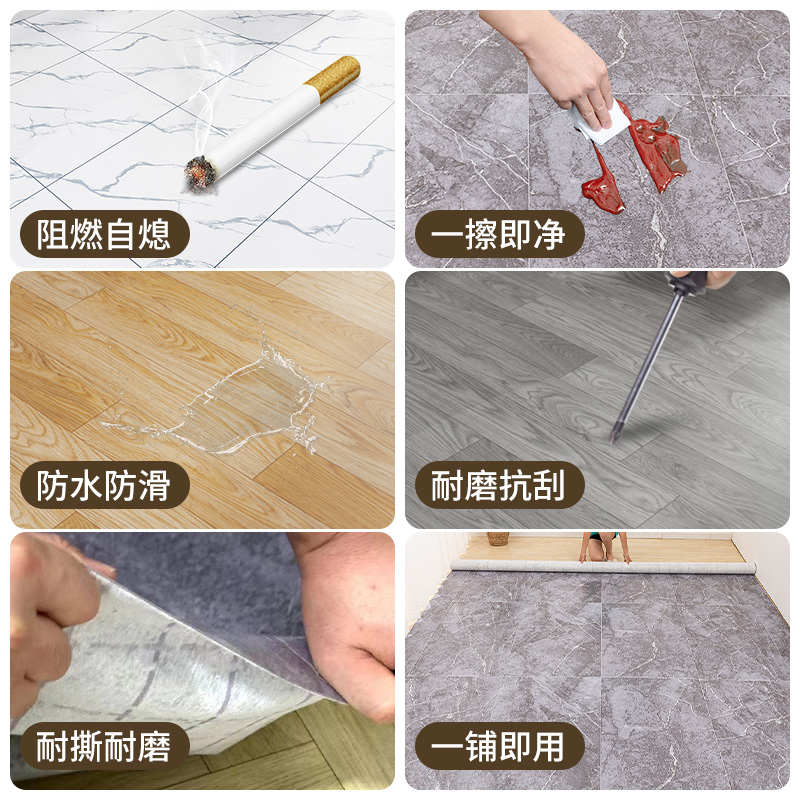 阻燃自熄

一擦即净

防水防滑

耐磨抗刮

耐撕耐磨

一铺即用