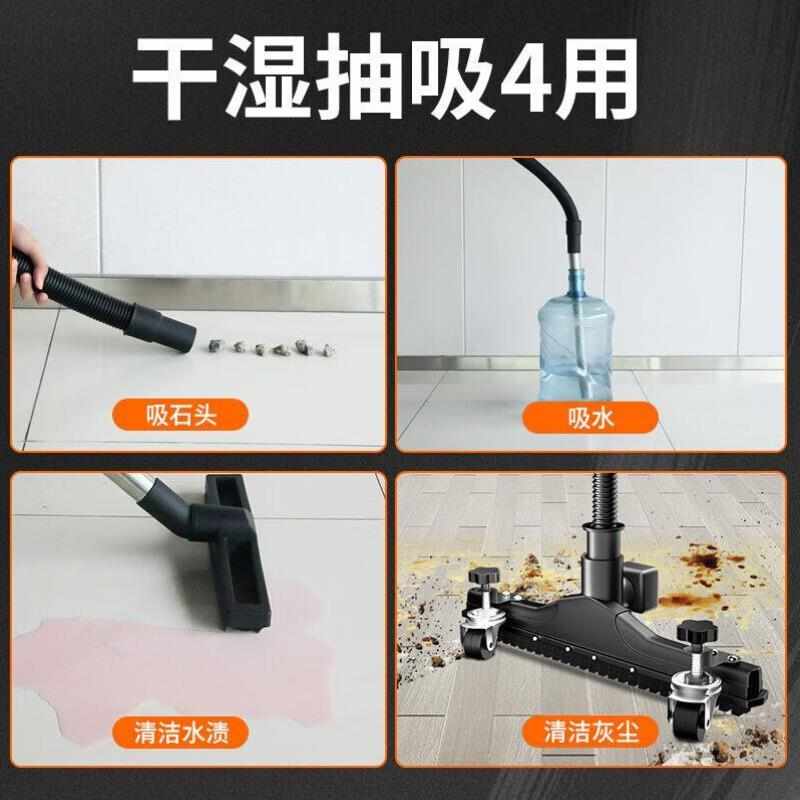 干湿抽吸4用

吸石头

吸水

清洁水渍

清洁灰尘