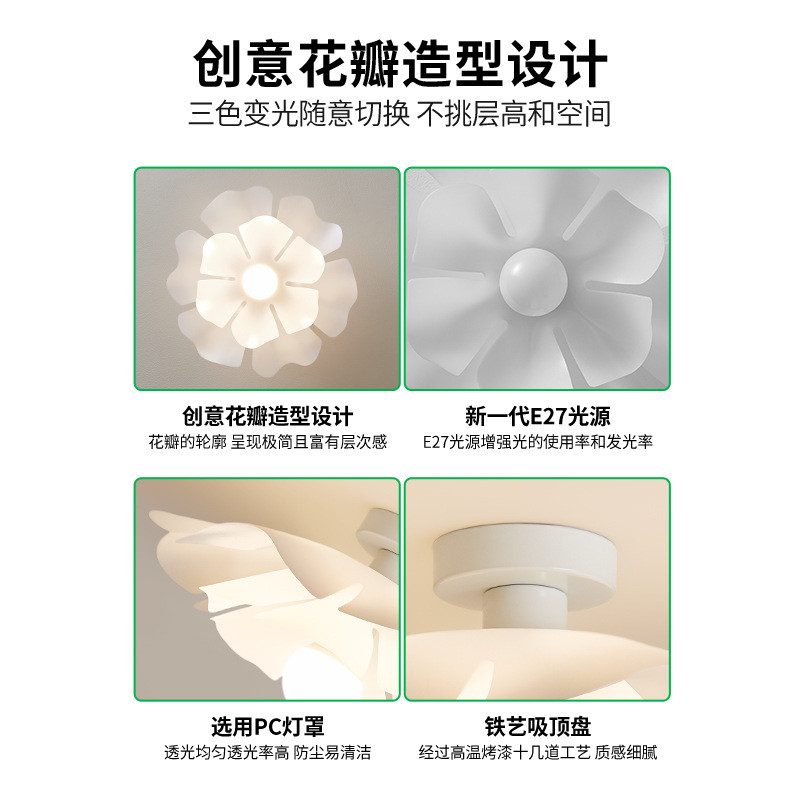 创意花瓣造型设计

三色变光随意切换 不挑层高和空间

创意花瓣造型设计

花瓣的轮廓 呈现极简且富有层次感

新一代E27光源

E27光源增强光的使用率和发光率

选用PC灯罩

透光均匀透光率高 防尘易清洁

铁艺吸顶盘

经过高温烤漆十几道工艺 质感细腻