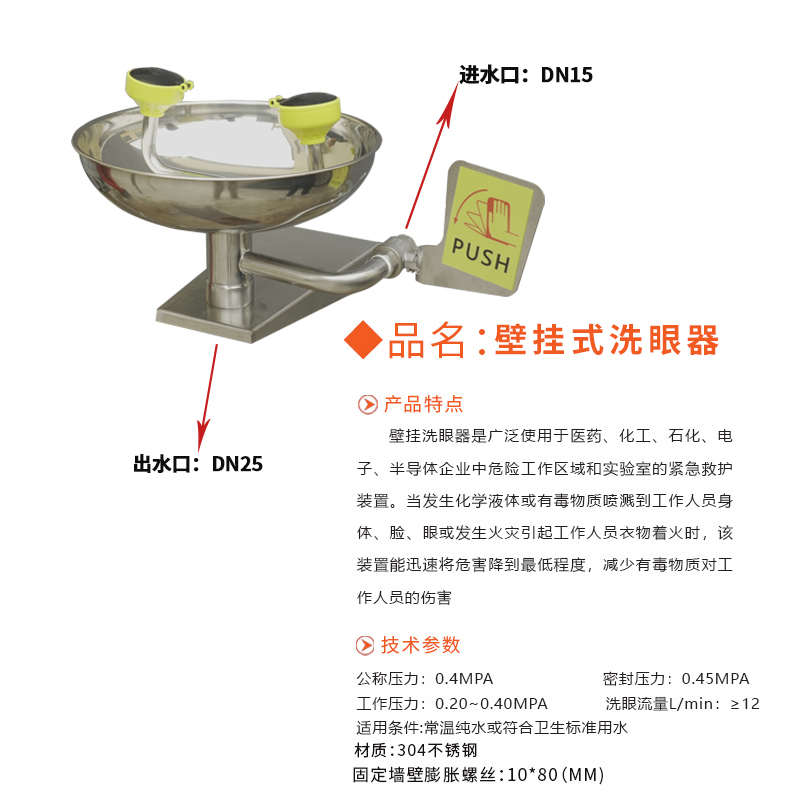 进水口：DN15

PUSH

◆品名：壁挂式洗眼器

出水口：DN25

产品特点

壁挂洗眼器是广泛使用于医药、化工、石化、电子、半导体企业中危险工作区域和实验室的紧急救护装置。当发生化学液体或有毒物质喷溅到工作人员身体、脸、眼或发生火灾引起工作人员衣物着火时，该装置能迅速将危害降到最低程度，减少有毒物质对工作人员的伤害

技术参数

公称压力：0.4MPA
密封压力：0.45MPA
工作压力：0.20~0.40MPA
洗眼流量L/min：≥12
适用条件:常温纯水或符合卫生标准用水
材质：304不锈钢
固定墙壁膨胀螺丝：10*80（MM）