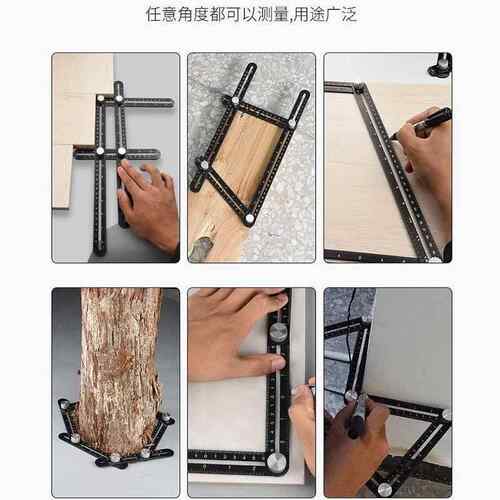 任意角度都可以测量,用途广泛