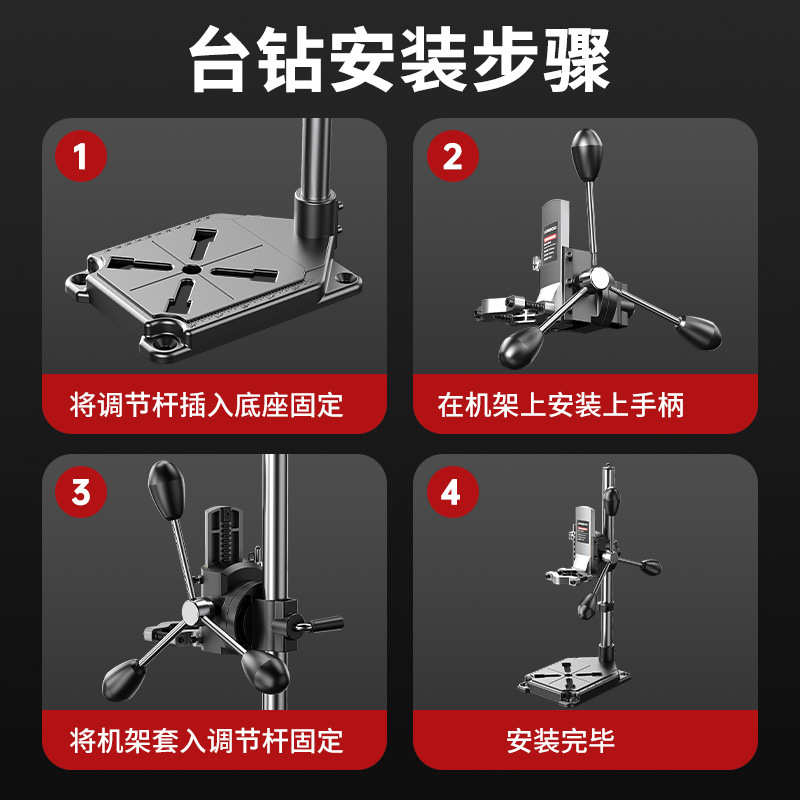 台钻安装步骤

1
将调节杆插入底座固定

2
在机架上安装上手柄

3
将机架套入调节杆固定

4
安装完毕