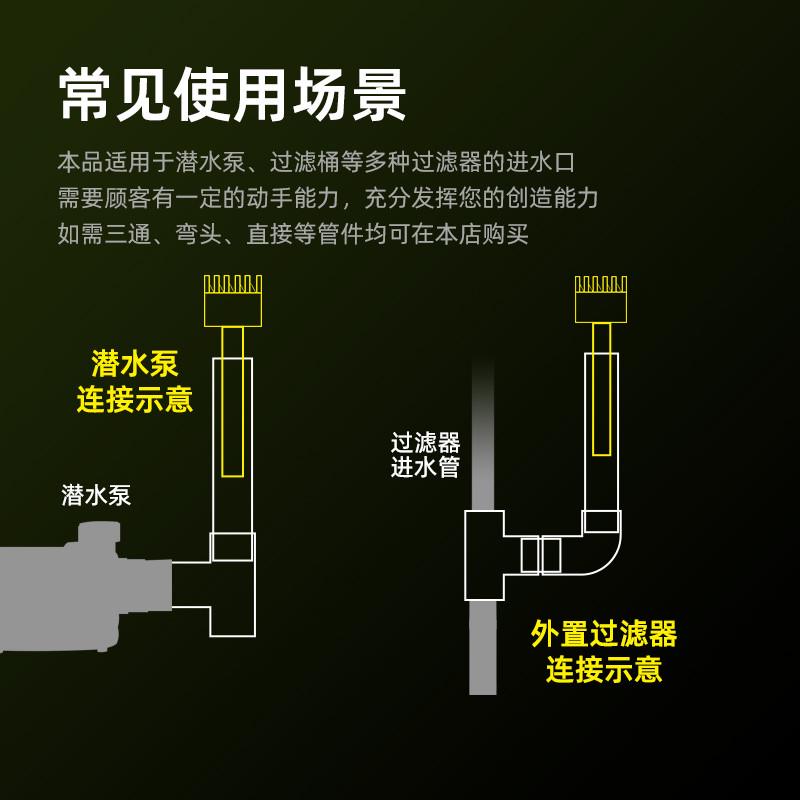 常见使用场景

本品适用于潜水泵、过滤桶等多种过滤器的进水口
需要顾客有一定的动手能力，充分发挥您的创造能力
如需三通、弯头、直接等管件均可在本店购买

潜水泵
连接示意

潜水泵

过滤器
进水管

外置过滤器
连接示意