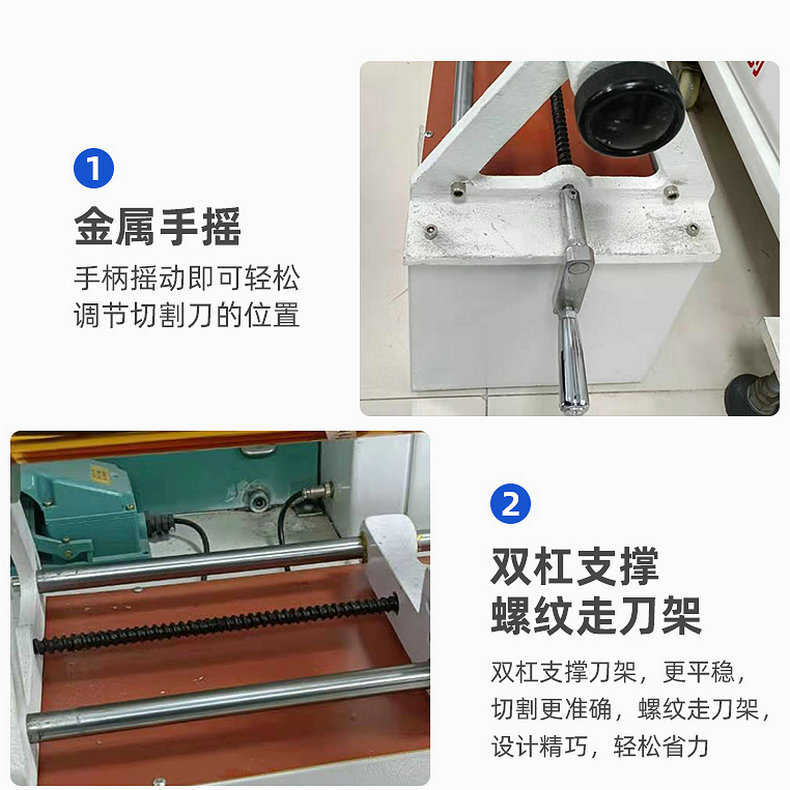 1

金属手摇

手柄摇动即可轻松调节切割刀的位置

2

双杠支撑
螺纹走刀架

双杠支撑刀架，更平稳，切割更准确，螺纹走刀架，设计精巧，轻松省力