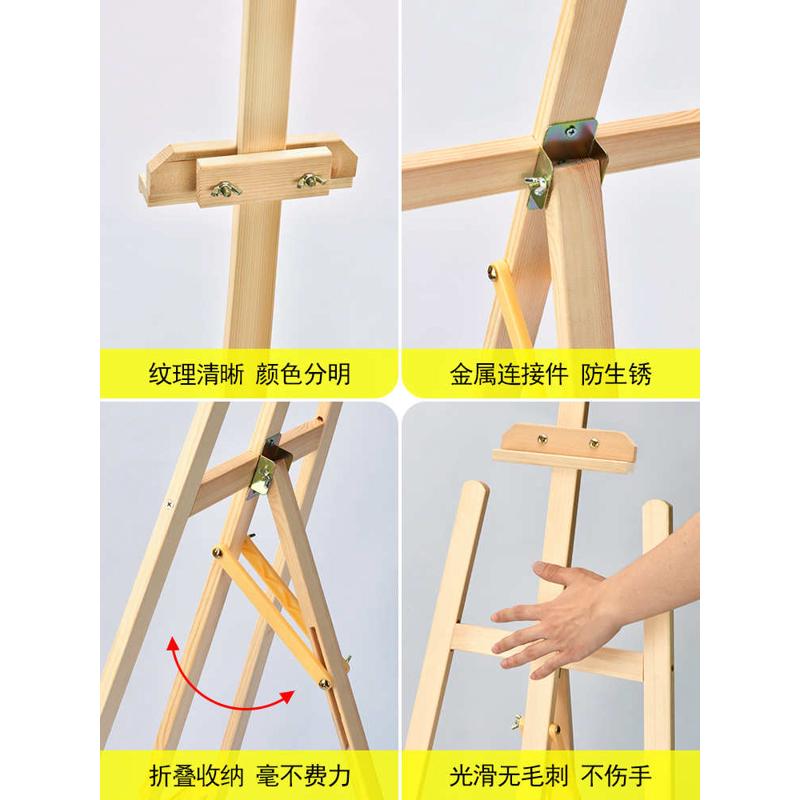 纹理清晰 颜色分明

金属连接件 防生锈

折叠收纳 毫不费力

光滑无毛刺 不伤手