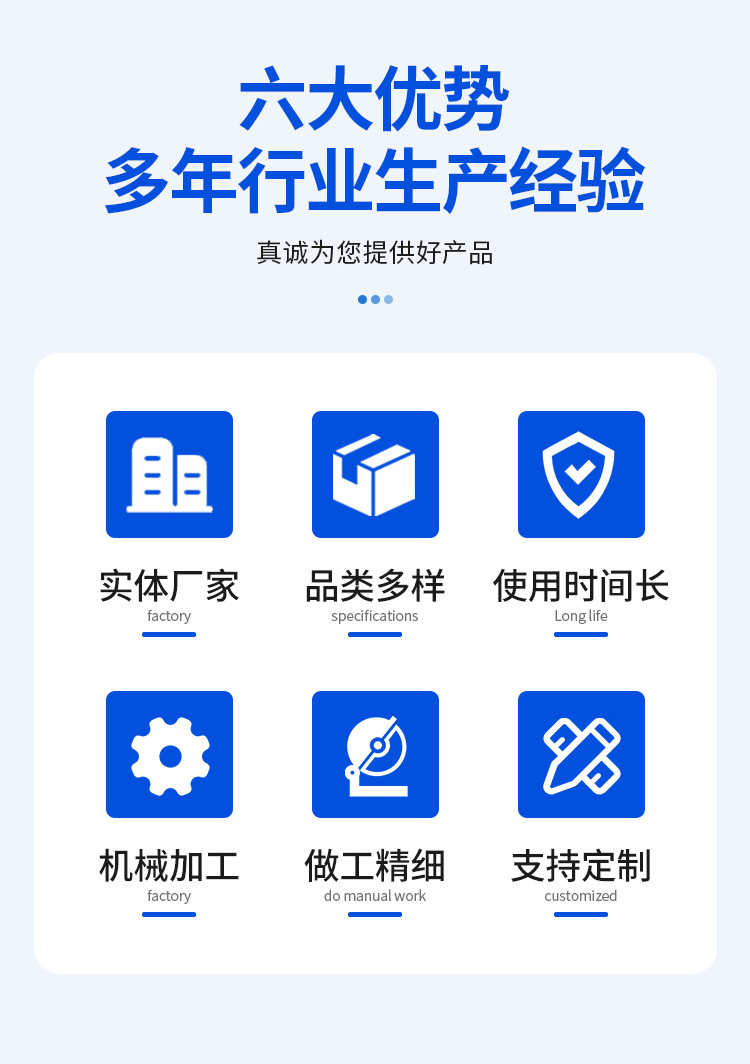 六大优势
多年行业生产经验

真诚为您提供好产品

实体厂家
factory

品类多样
specifications

使用时间长
Long life

机械加工
factory

做工精细
do manual work

支持定制
customized