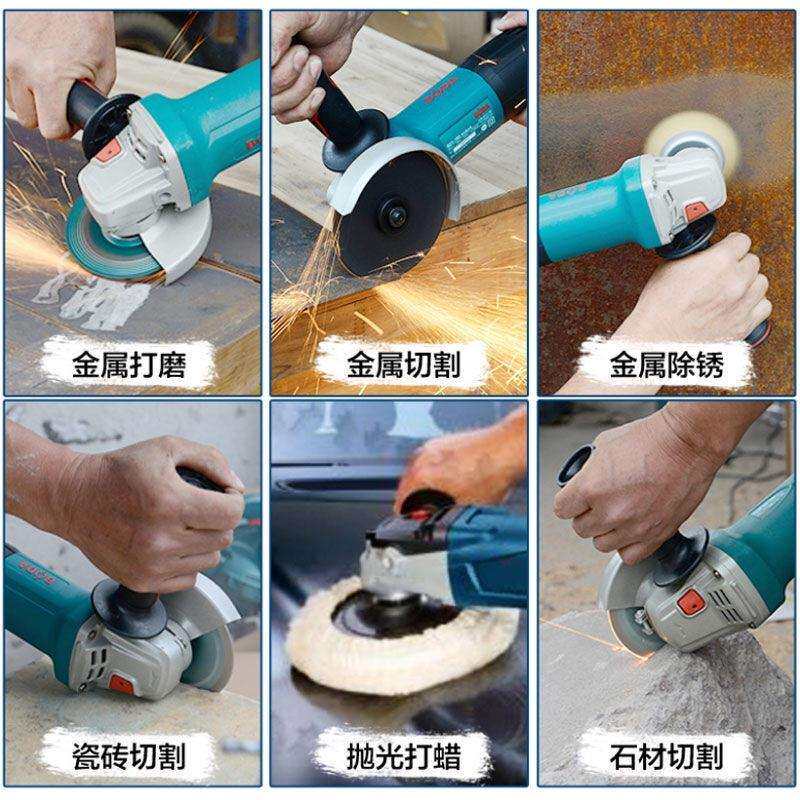 金属打磨

金属切割

金属除锈

瓷砖切割

抛光打蜡

石材切割