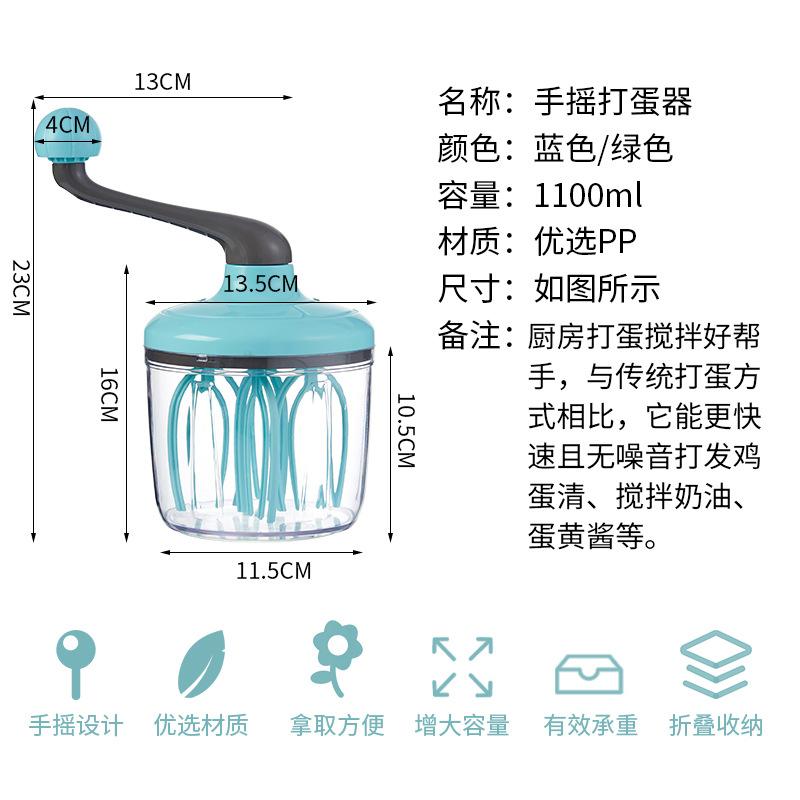 13CM
4CM
23CM
13.5CM
16CM
10.5CM
11.5CM

名称：手摇打蛋器
颜色：蓝色/绿色
容量：1100ml
材质：优选PP
尺寸：如图所示
备注：厨房打蛋搅拌好帮手，与传统打蛋方式相比，它能更快速且无噪音打发鸡蛋清、搅拌奶油、蛋黄酱等。

手摇设计
优选材质
拿取方便
增大容量
有效承重
折叠收纳