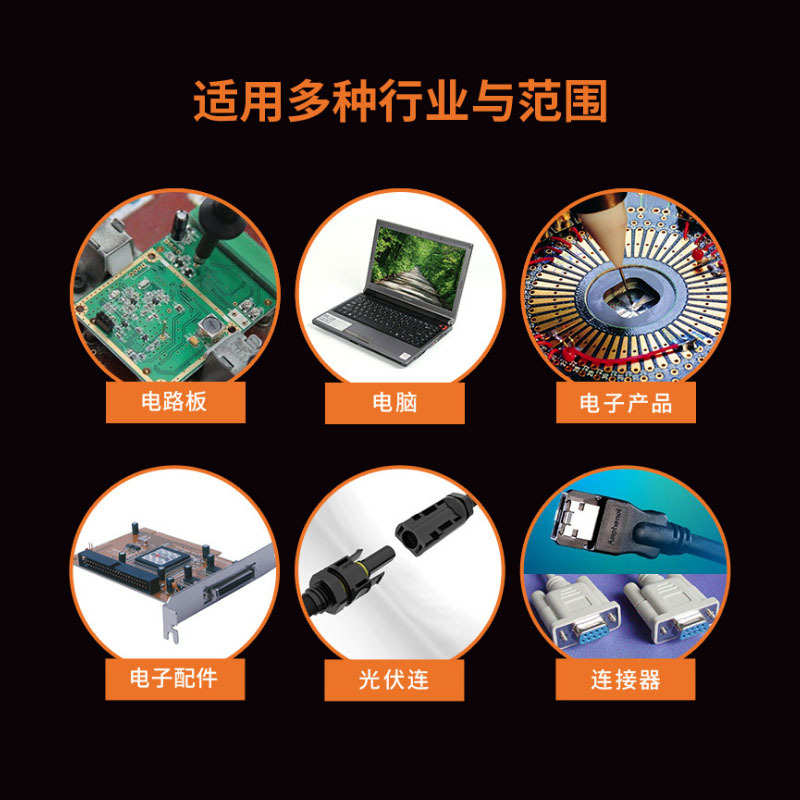 适用多种行业与范围

电路板

电脑

电子产品

电子配件

光伏连

连接器