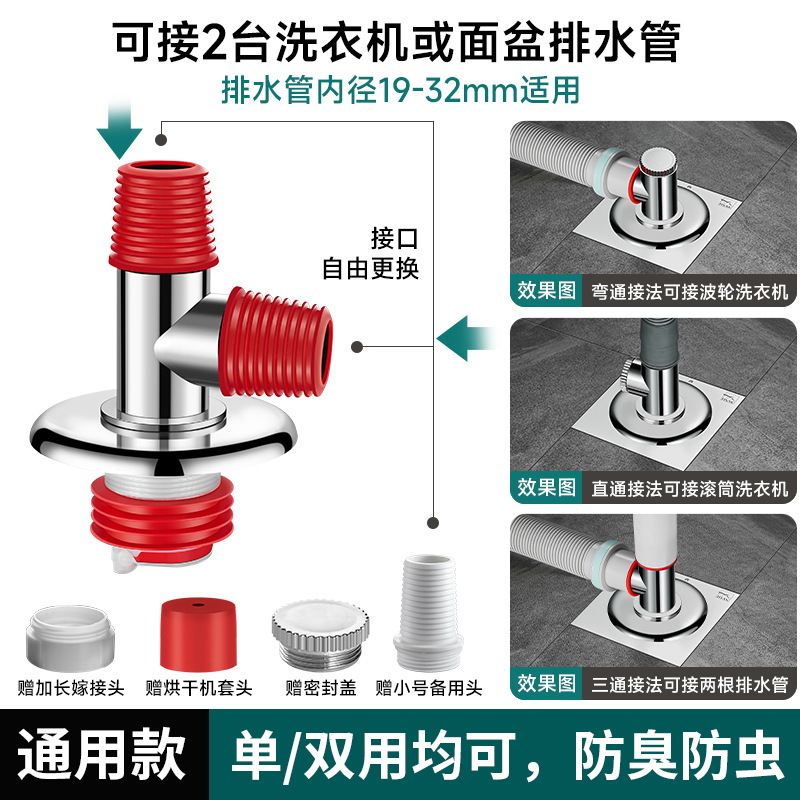 可接2台洗衣机或面盆排水管
排水管内径19-32mm适用

接口
自由更换

效果图 弯通接法可接波轮洗衣机

效果图 直通接法可接滚筒洗衣机

效果图 三通接法可接两根排水管

赠加长嫁接头 赠烘干机套头 赠密封盖 赠小号备用头

通用款 单/双用均可，防臭防虫