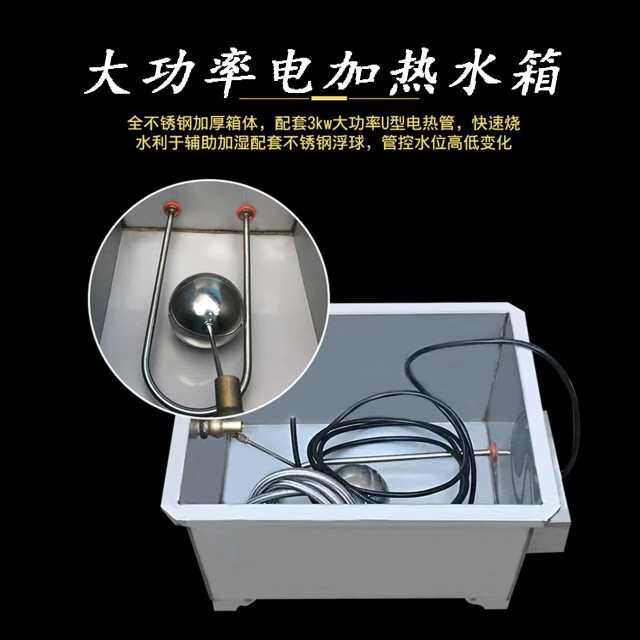 大功率电加热水箱

全不锈钢加厚箱体，配套3kw大功率U型电热管，快速烧水利于辅助加湿配套不锈钢浮球，管控水位高低变化