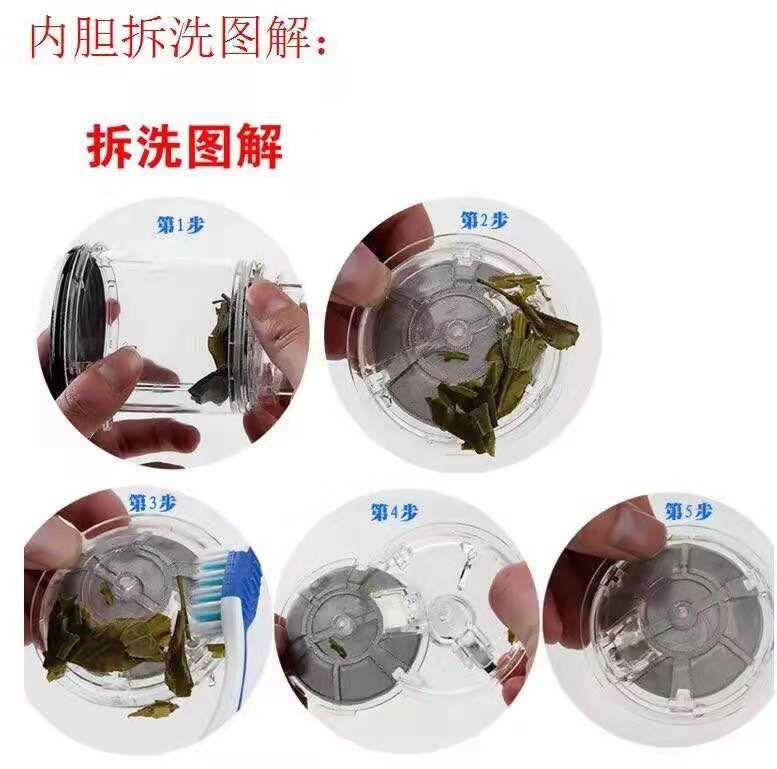 内胆拆洗图解:

拆洗图解

第1步

第2步

第3步

第4步

第5步