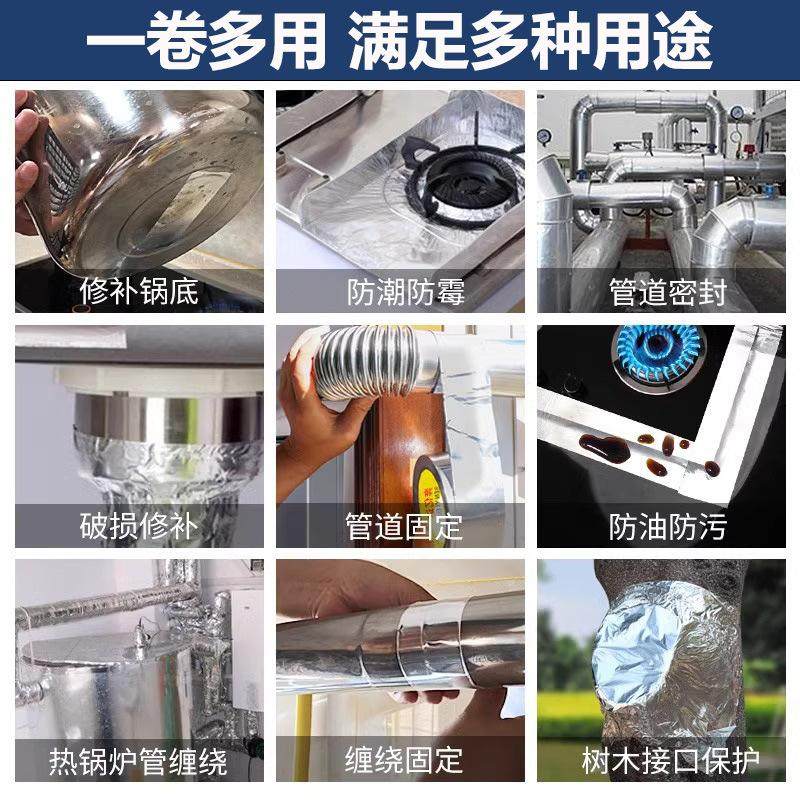 一卷多用 满足多种用途

修补锅底

防潮防霉

管道密封

破损修补

管道固定

防油防污

热锅炉管缠绕

缠绕固定

树木接口保护