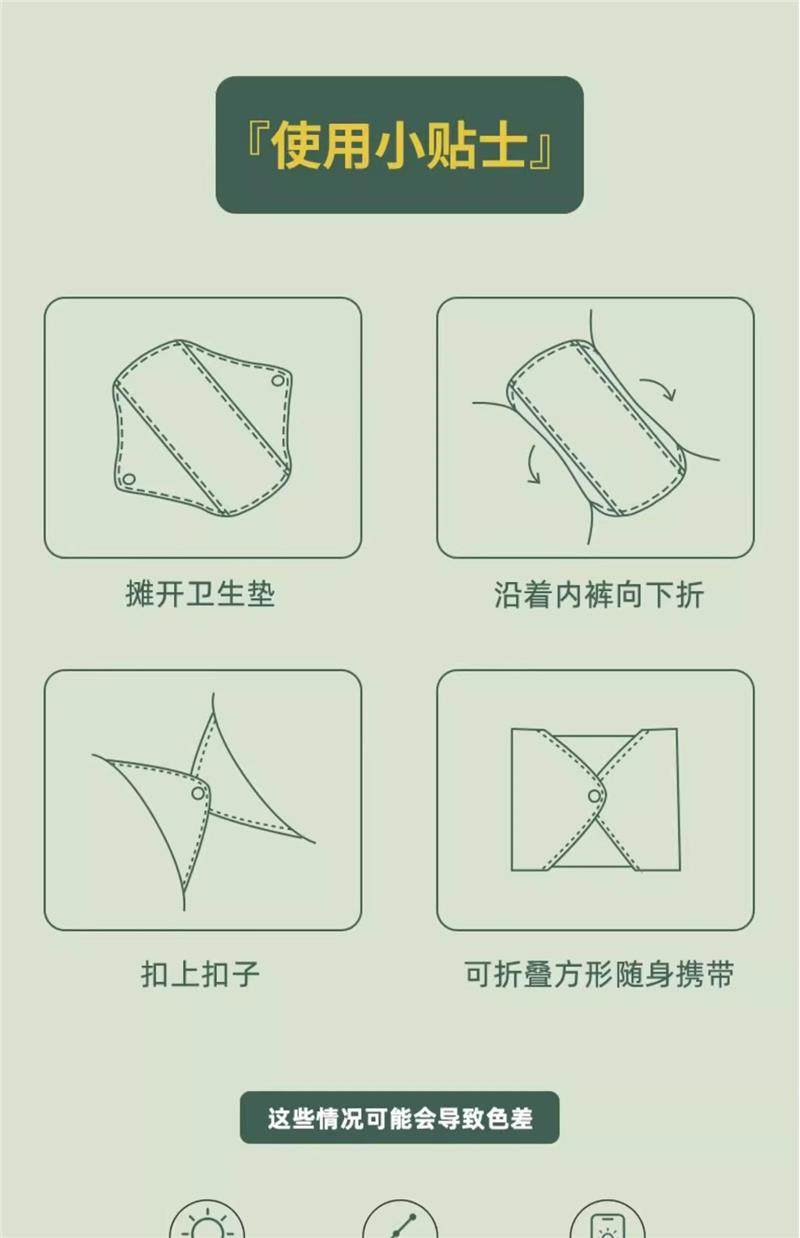 『使用小贴士』

摊开卫生垫

沿着内裤向下折

扣上扣子

可折叠方形随身携带

这些情况可能会导致色差