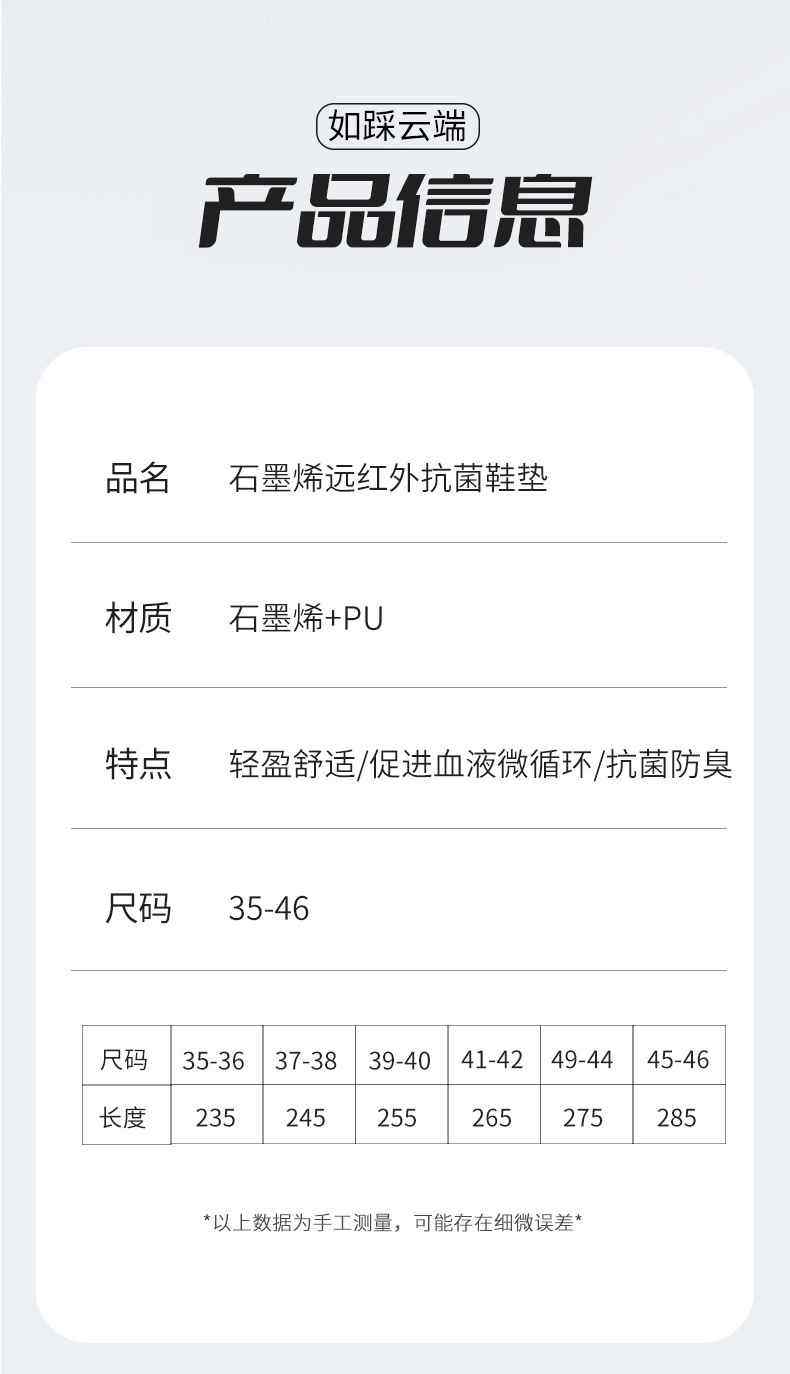 如踩云端

产品信息

品名 石墨烯远红外抗菌鞋垫

材质 石墨烯+PU

特点 轻盈舒适/促进血液微循环/抗菌防臭

尺码 35-46

| 尺码 | 35-36 | 37-38 | 39-40 | 41-42 | 49-44 | 45-46 |
|---|---|---|---|---|---|---|
| 长度 | 235 | 245 | 255 | 265 | 275 | 285 |

*以上数据为手工测量，可能存在细微误差*