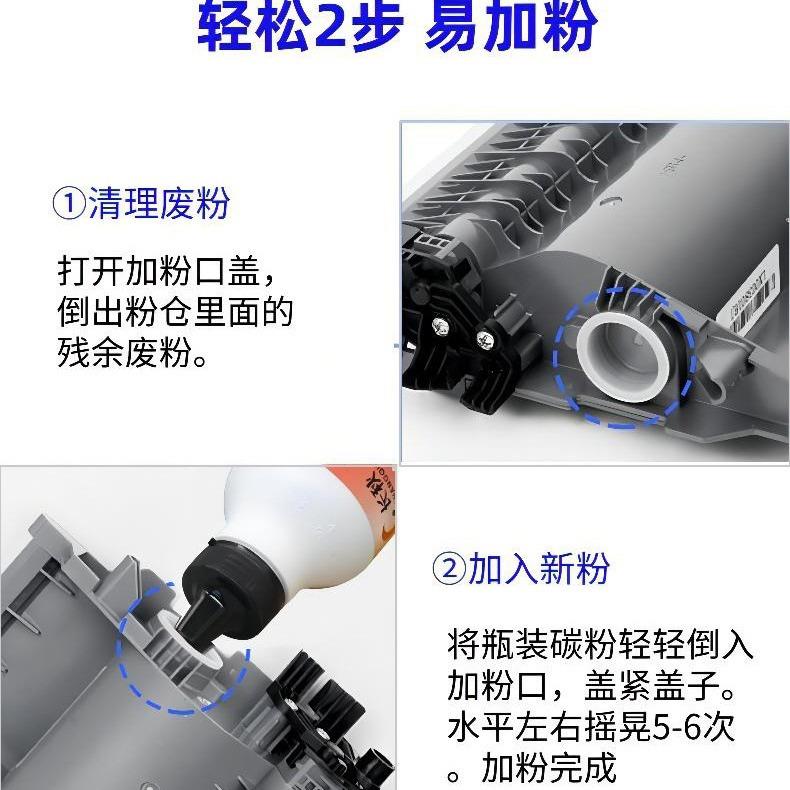 轻松2步 易加粉

①清理废粉

打开加粉口盖，倒出粉仓里面的残余废粉。

②加入新粉

将瓶装碳粉轻轻倒入加粉口，盖紧盖子。水平左右摇晃5-6次。加粉完成