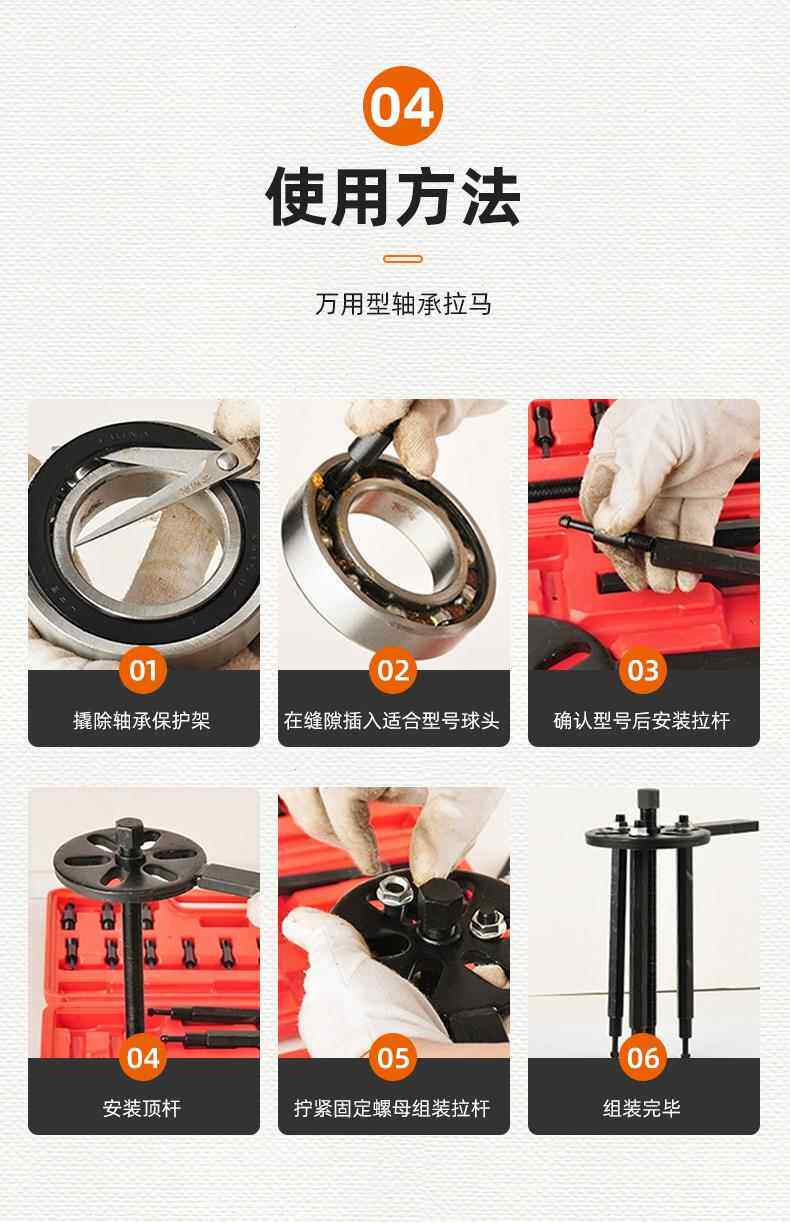 04

使用方法

万用型轴承拉马

01
撬除轴承保护架

02
在缝隙插入适合型号球头

03
确认型号后安装拉杆

04
安装顶杆

05
拧紧固定螺母组装拉杆

06
组装完毕