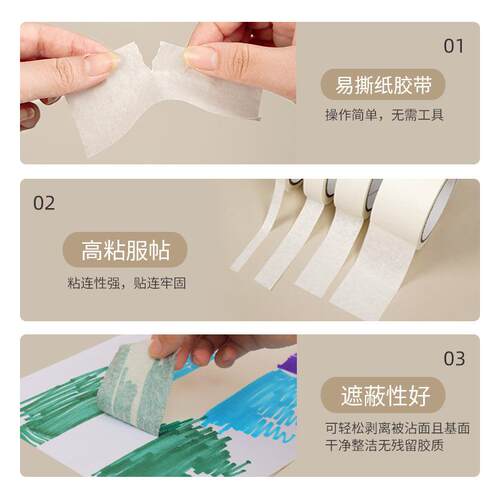 01

易撕纸胶带

操作简单，无需工具

02

高粘服帖

粘连性强，贴连牢固

03

遮蔽性好

可轻松剥离被沾面且基面干净整洁无残留胶质