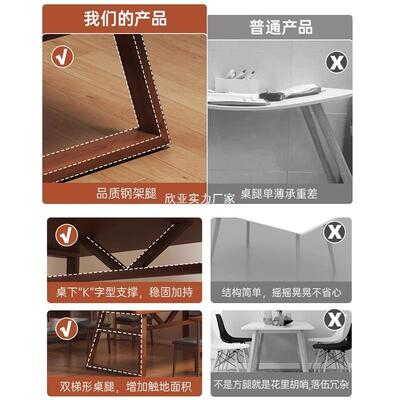 我们的产品

普通产品

品质钢架腿

欣亚实力厂家

桌腿单薄承重差

桌下"K"字型支撑，稳固加持

结构简单，摇摇晃晃不省心

双梯形桌腿，增加触地面积

不是方腿就是花里胡哨,落伍冗杂