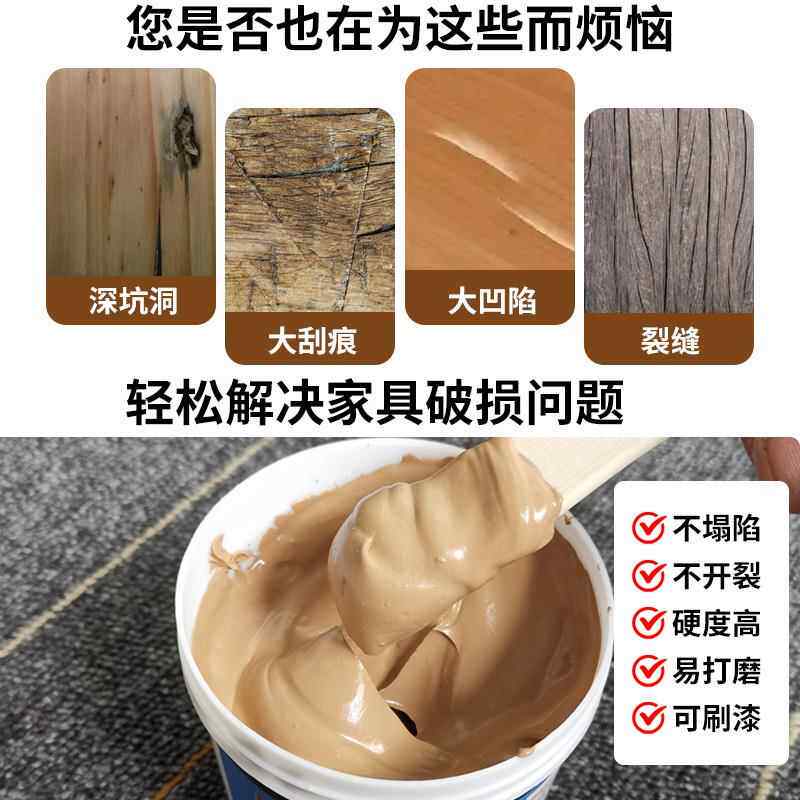 您是否也在为这些而烦恼

深坑洞

大刮痕

大凹陷

裂缝

轻松解决家具破损问题

不塌陷
不开裂
硬度高
易打磨
可刷漆