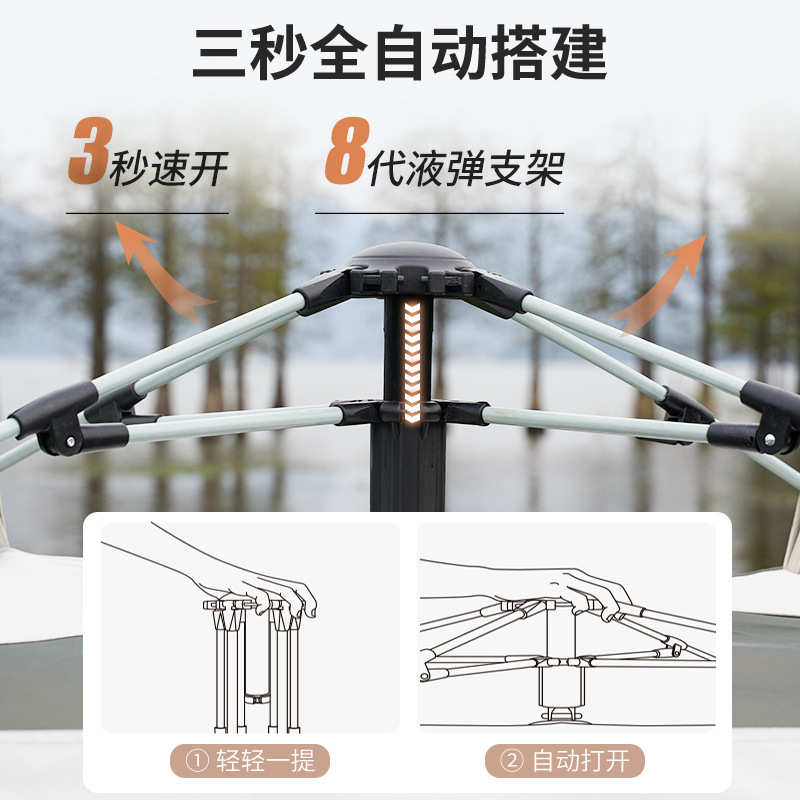 三秒全自动搭建

3秒速开

8代液弹支架

① 轻轻一提

② 自动打开