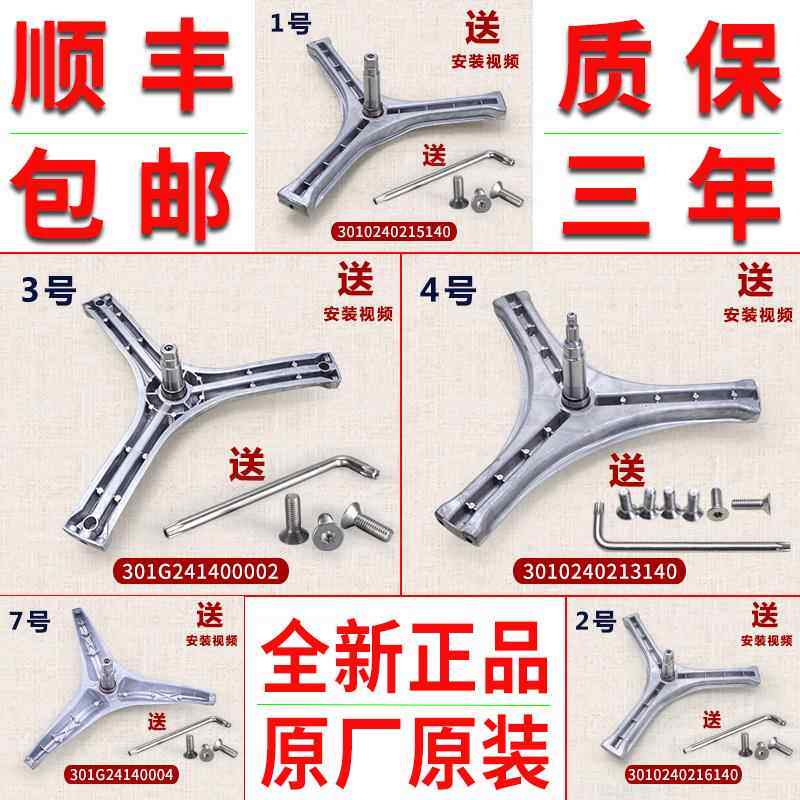 顺丰

包邮

1号

送

安装视频

送

3010240215140

质保

三年

3号

送

安装视频

送

301G241400002

4号

送

安装视频

送

3010240213140

7号

送

安装视频

送

301G24140004

全新正品

原厂原装

2号

送

安装视频

送

3010240216140