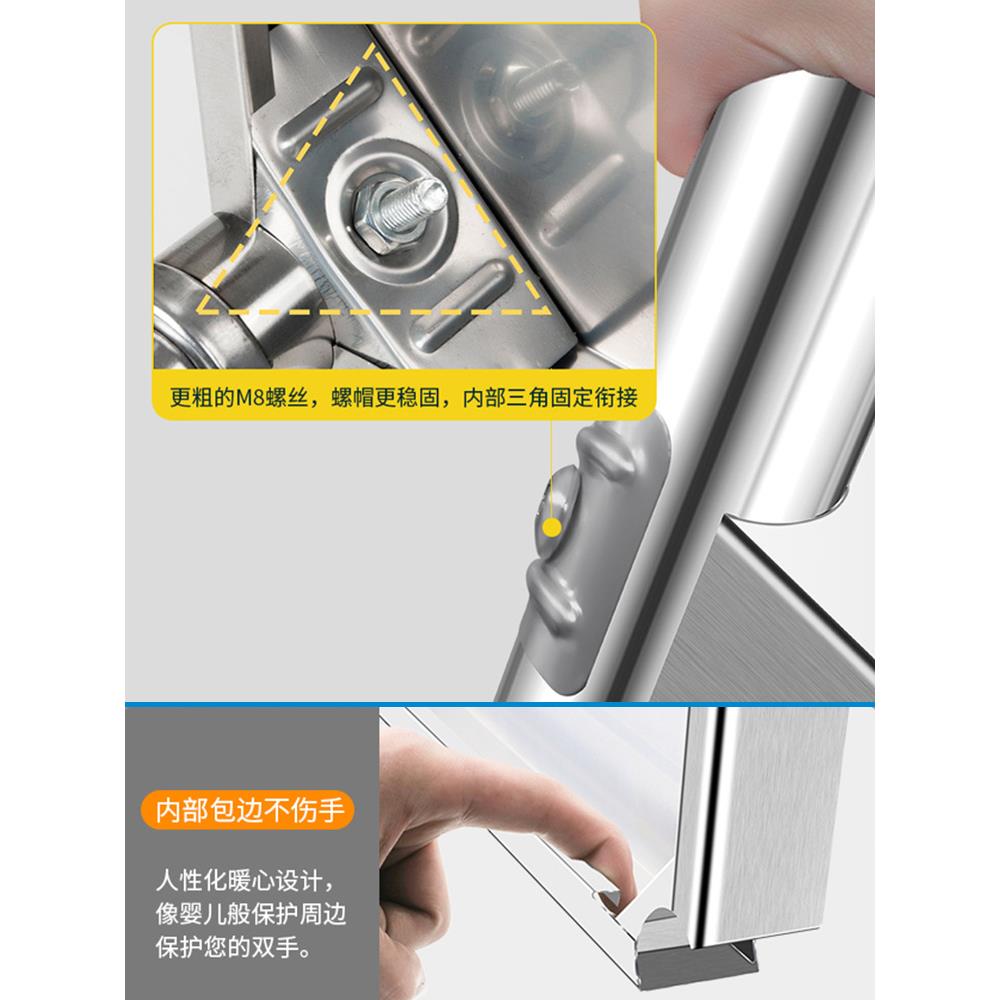 更粗的M8螺丝，螺帽更稳固，内部三角固定衔接

内部包边不伤手

人性化暖心设计，像婴儿般保护周边保护您的双手。