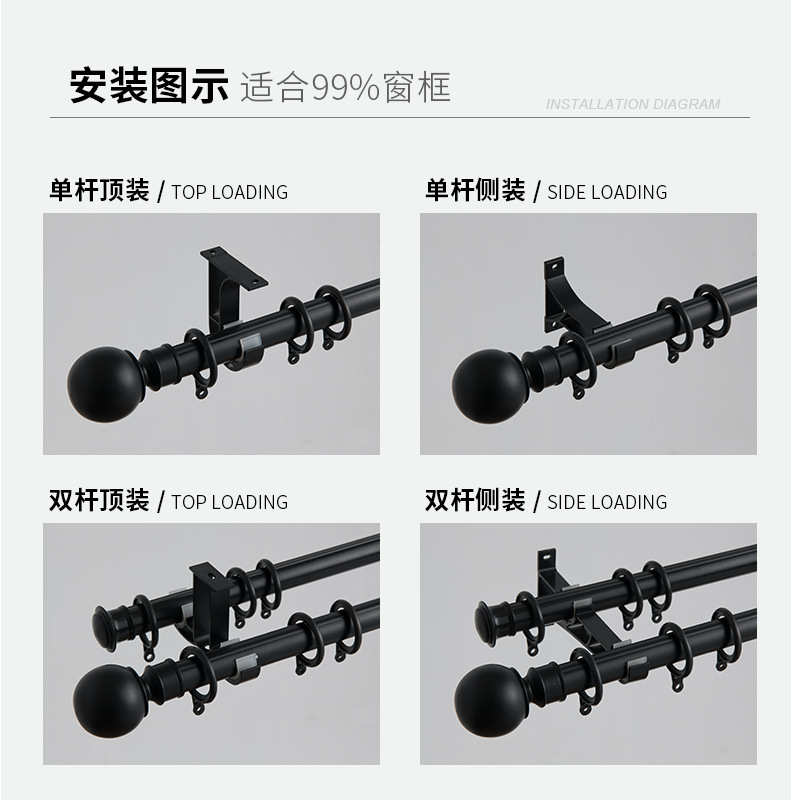 安装图示 适合99%窗框

INSTALLATION DIAGRAM

单杆顶装 / TOP LOADING

单杆侧装 / SIDE LOADING

双杆顶装 / TOP LOADING

双杆侧装 / SIDE LOADING