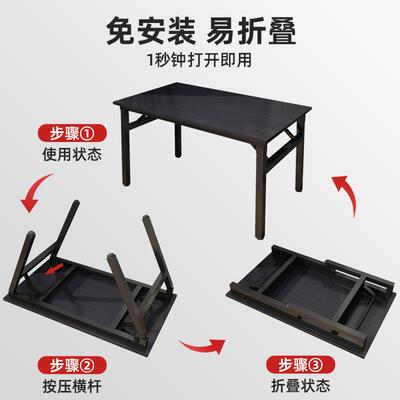 免安装 易折叠
1秒钟打开即用

步骤①
使用状态

步骤②
按压横杆

步骤③
折叠状态