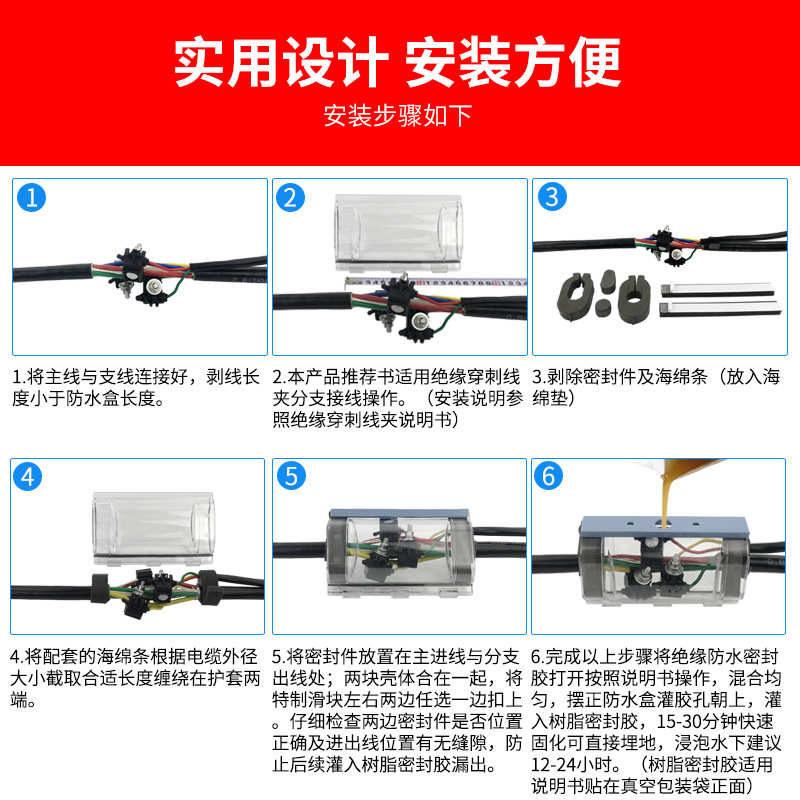 实用设计 安装方便

安装步骤如下

1

1.将主线与支线连接好，剥线长度小于防水盒长度。

2

2.本产品推荐书适用绝缘穿刺线夹分支接线操作。（安装说明参照绝缘穿刺线夹说明书）

3

3.剥除密封件及海绵条（放入海绵垫）

4

4.将配套的海绵条根据电缆外径大小截取合适长度缠绕在护套两端。

5

5.将密封件放置在主进线与分支出线处；两块壳体合在一起，将特制滑块左右两边任选一边扣上。仔细检查两边密封件是否位置正确及进出线位置有无缝隙，防止后续灌入树脂密封胶漏出。

6

6.完成以上步骤将绝缘防水密封胶打开按照说明书操作，混合均匀，摆正防水盒灌胶孔朝上，灌入树脂密封胶，15-30分钟快速固化可直接埋地，浸泡水下建议12-24小时。（树脂密封胶适用说明书贴在真空包装袋正面）