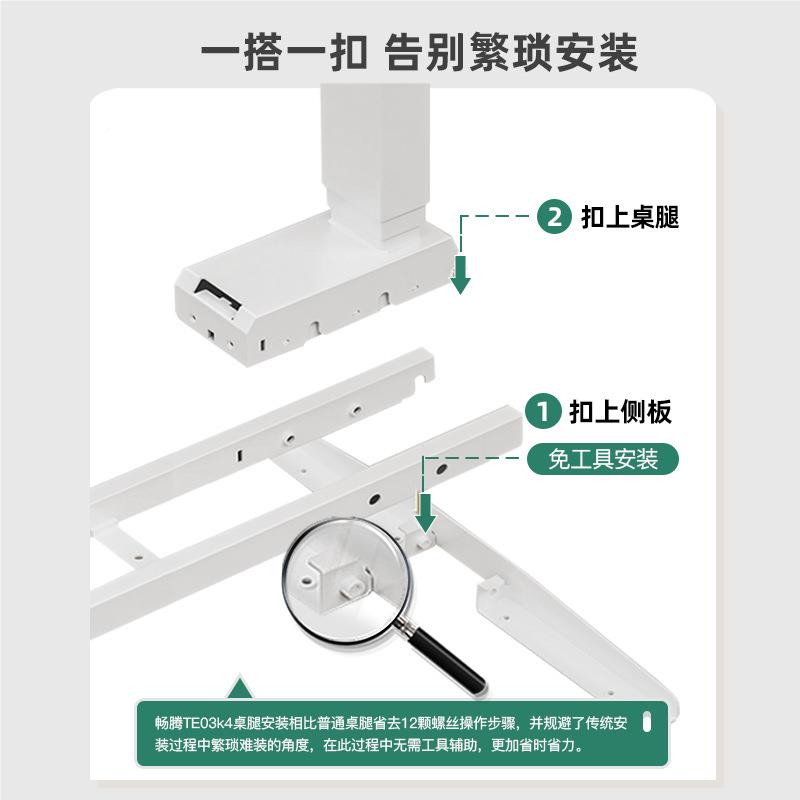 一搭一扣 告别繁琐安装

2 扣上桌腿

1 扣上侧板

免工具安装

畅腾TE03k4桌腿安装相比普通桌腿省去12颗螺丝操作步骤，并规避了传统安装过程中繁琐难装的角度，在此过程中无需工具辅助，更加省时省力。