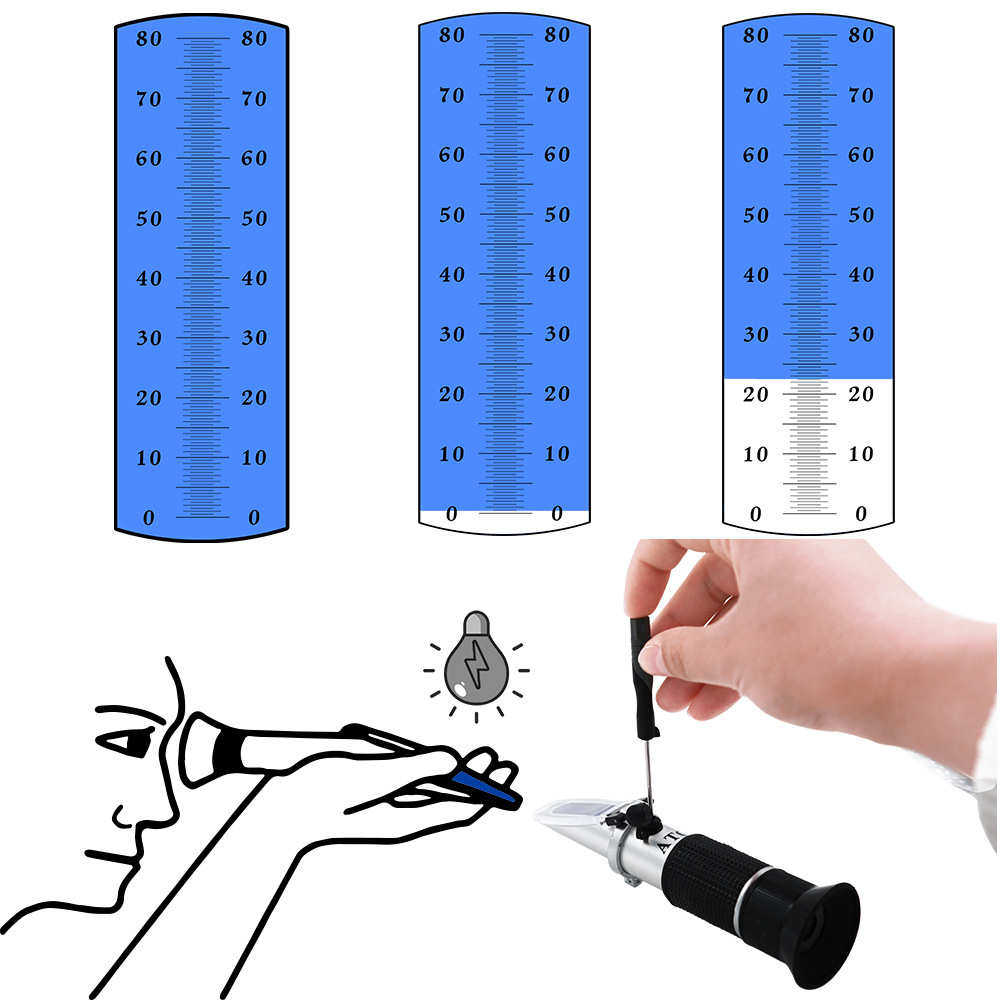 80 80
70 70
60 60
50 50
40 40
30 30
20 20
10 10
0 0

80 80
70 70
60 60
50 50
40 40
30 30
20 20
10 10
0 0

80 80
70 70
60 60
50 50
40 40
30 30
20 20
10 10
0 0

AT