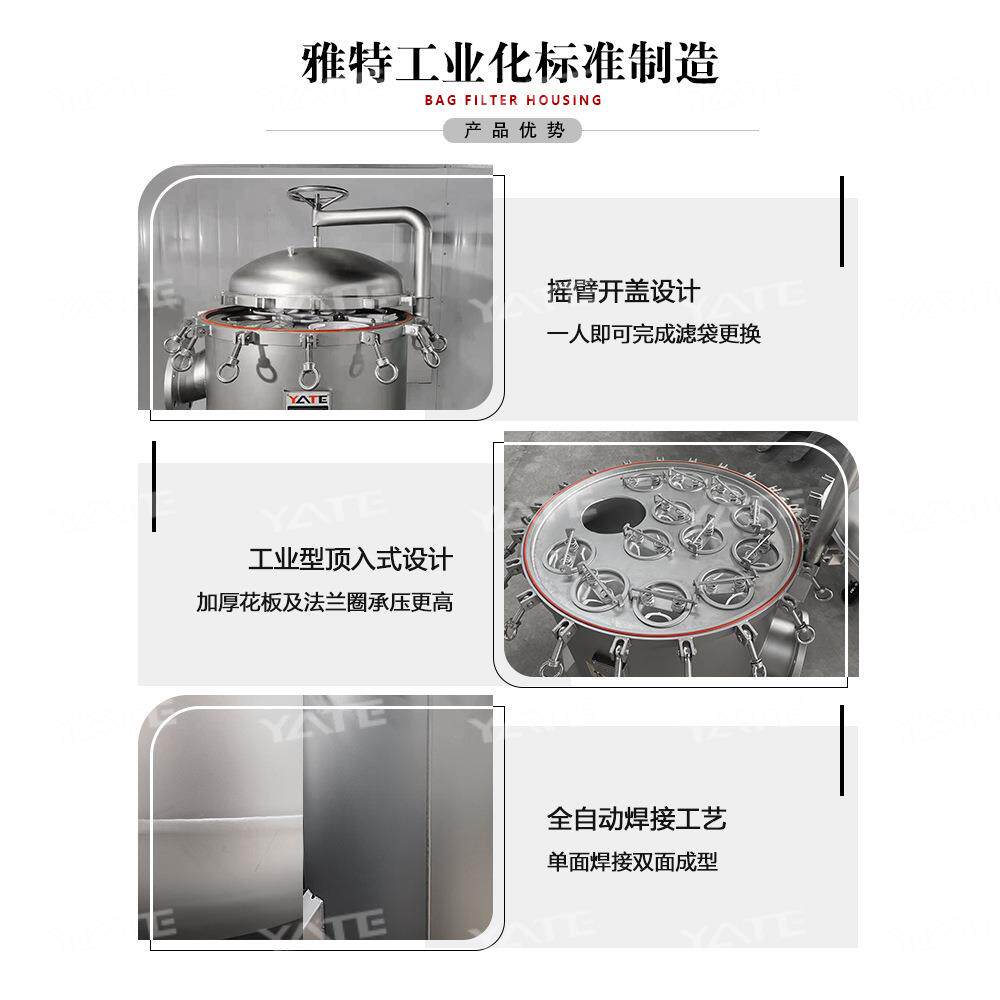 雅特工业化标准制造
BAG FILTER HOUSING
产品优势

YATE

摇臂开盖设计
一人即可完成滤袋更换

工业型顶入式设计
加厚花板及法兰圈承压更高

全自动焊接工艺
单面焊接双面成型