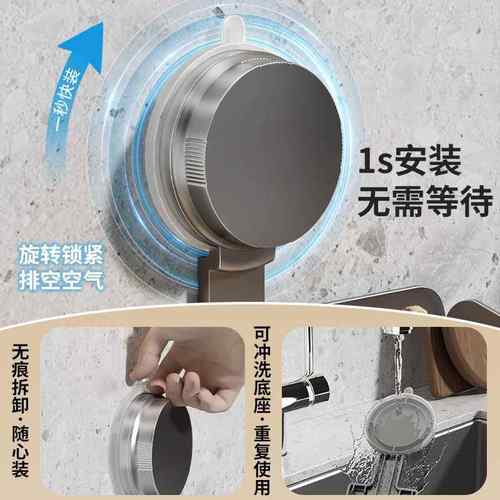 一秒快装

1s安装
无需等待

旋转锁紧
排空空气

无痕拆卸·随心装

可冲洗底座·重复使用